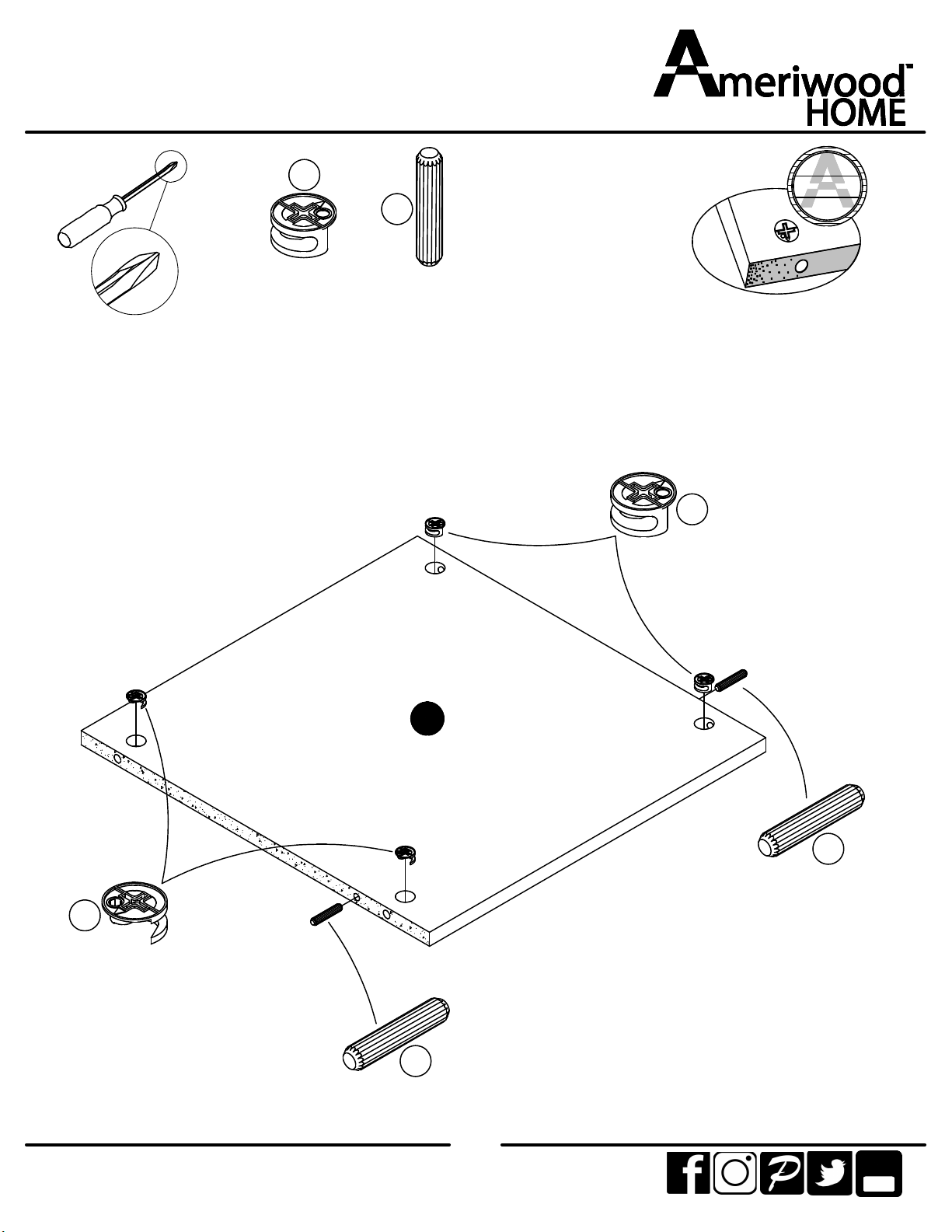 Ameriwood™
HOME

A