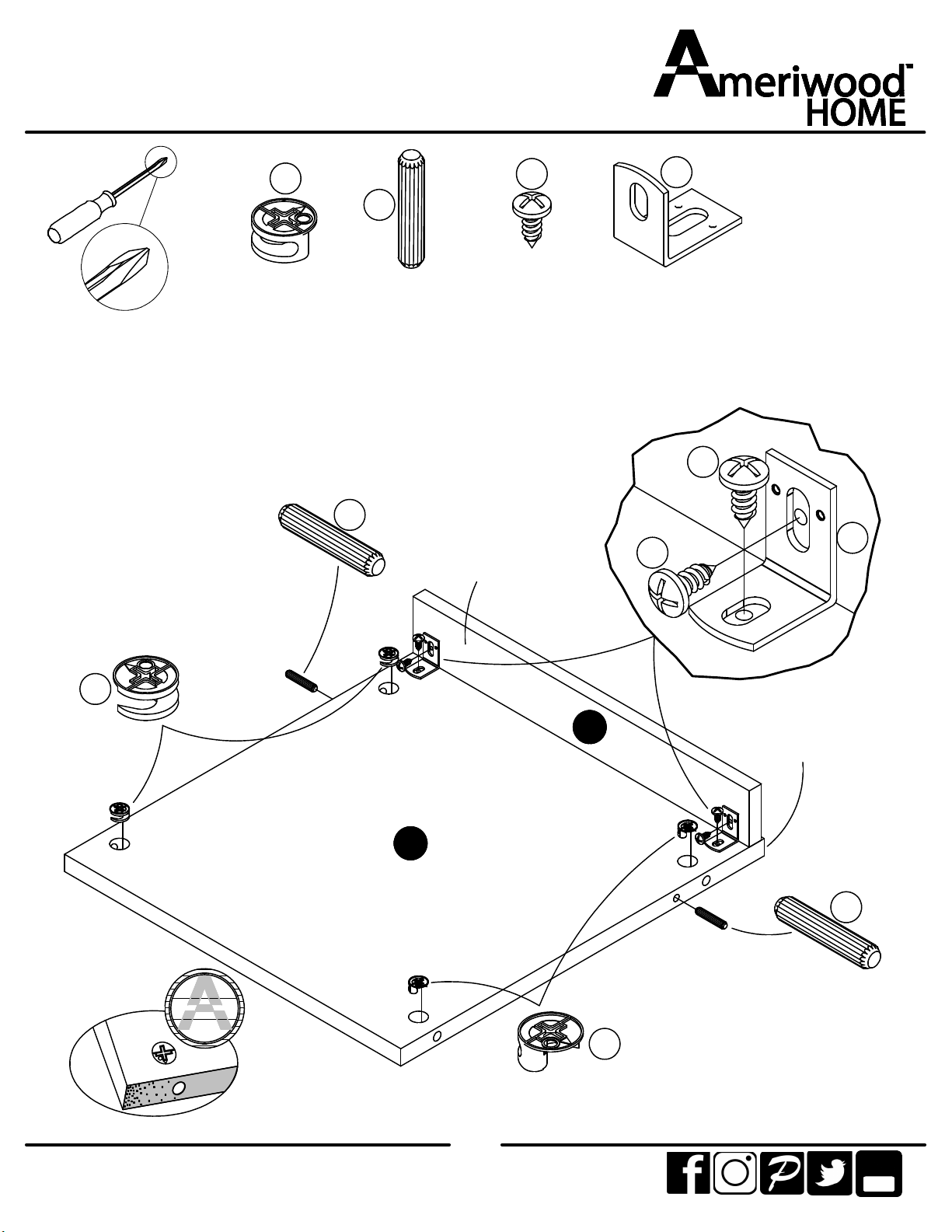 Ameriwood™ HOME

A