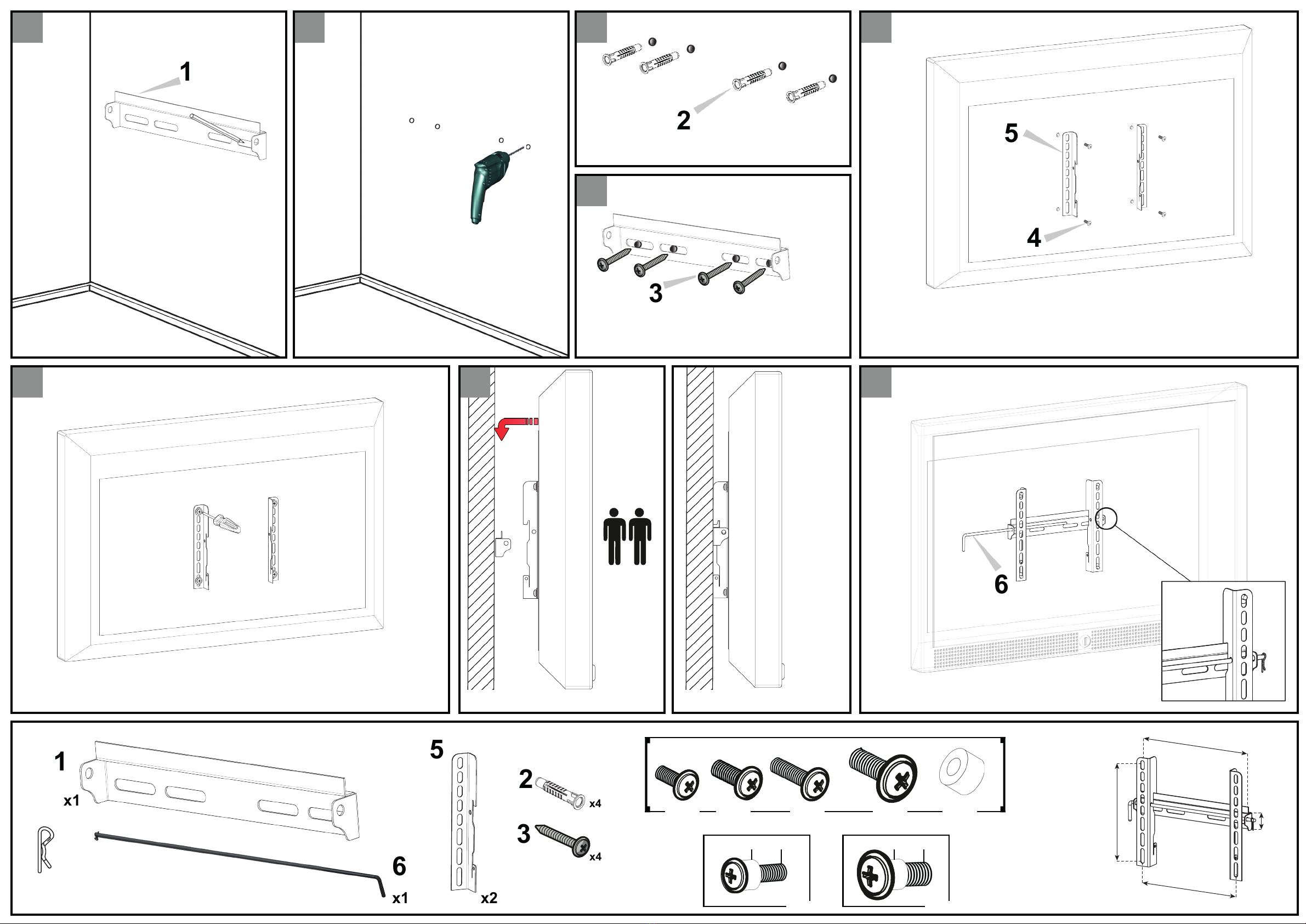 1

2

3

5

4

6

1
x1

6
x1

5
x2

2
x4

3
x4