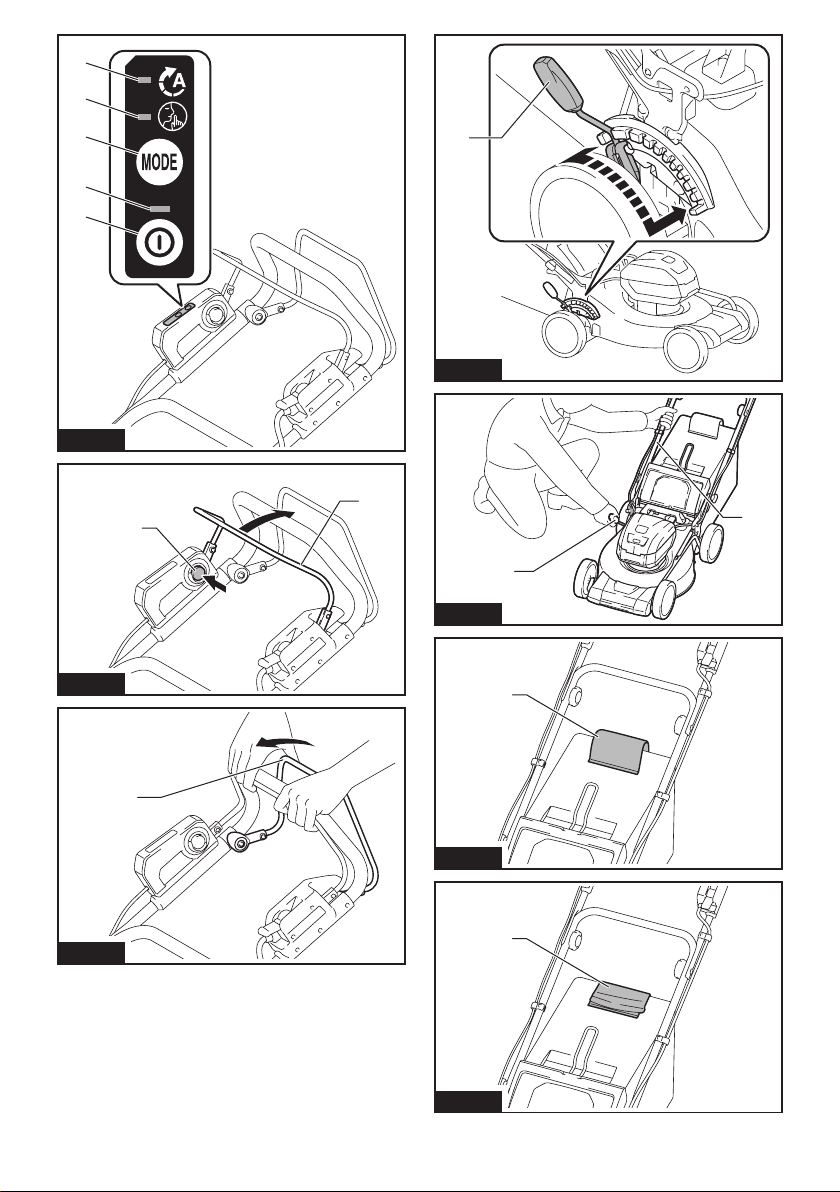 A

MODE