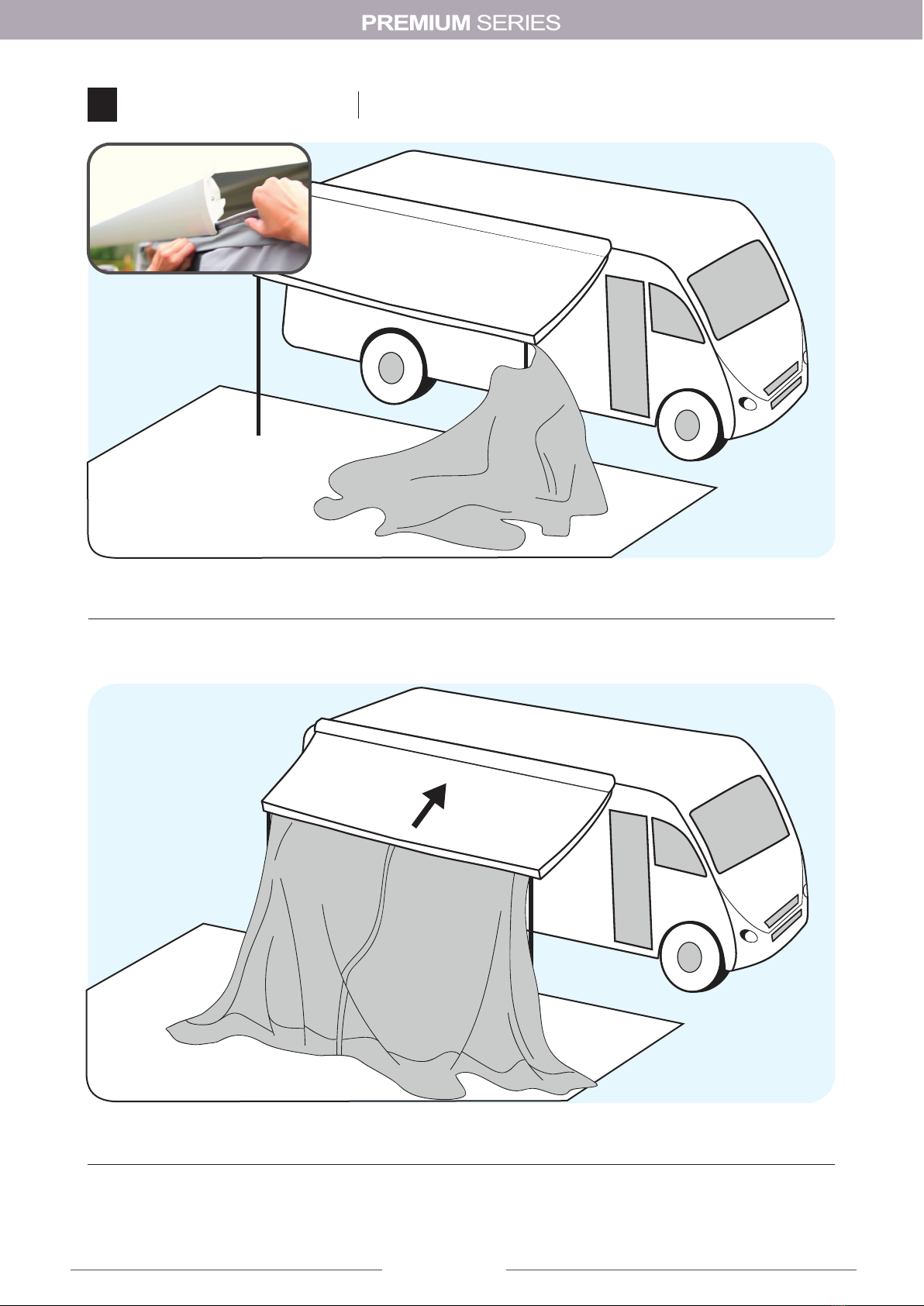 PREMIUM SERIES