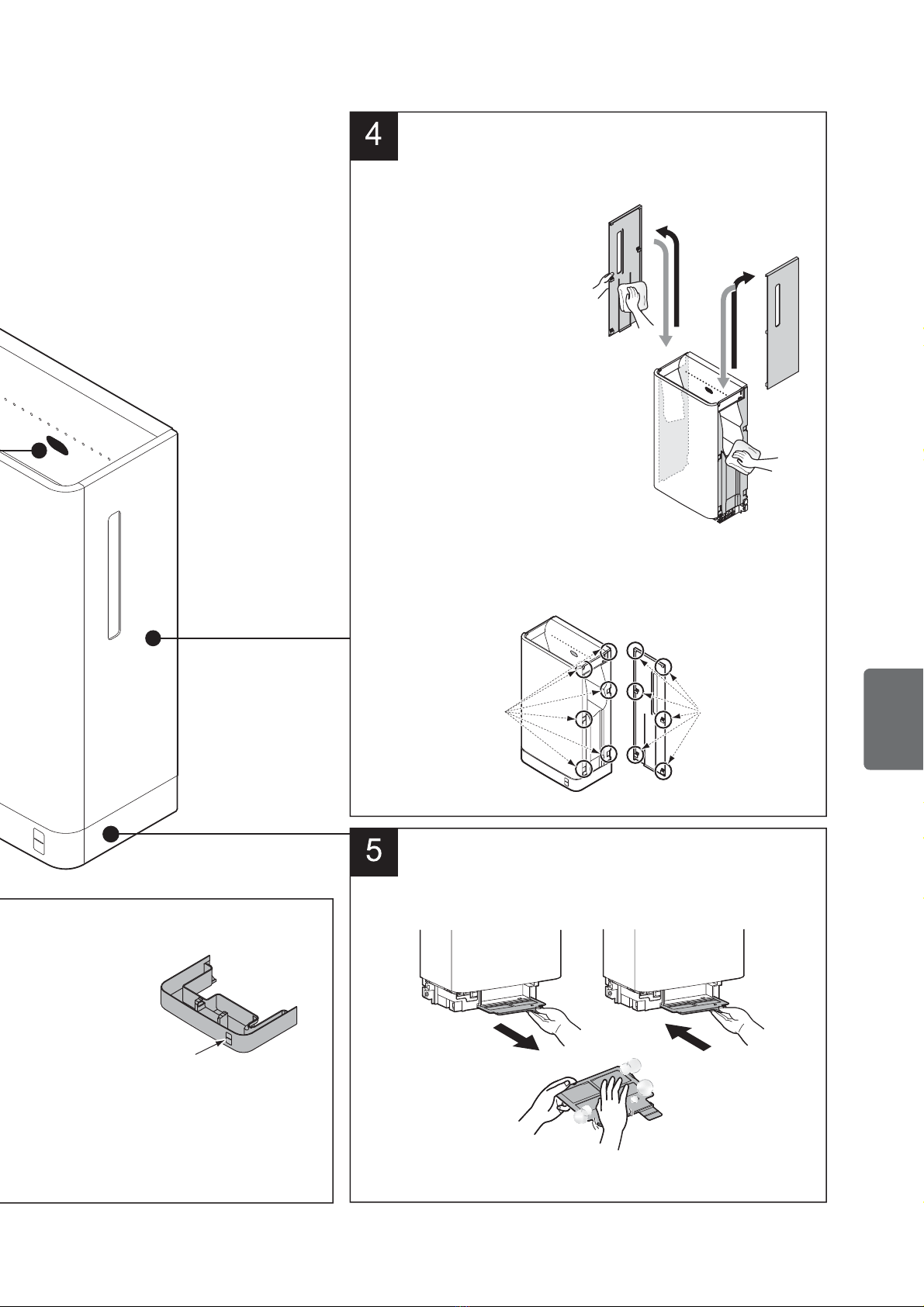 4

5