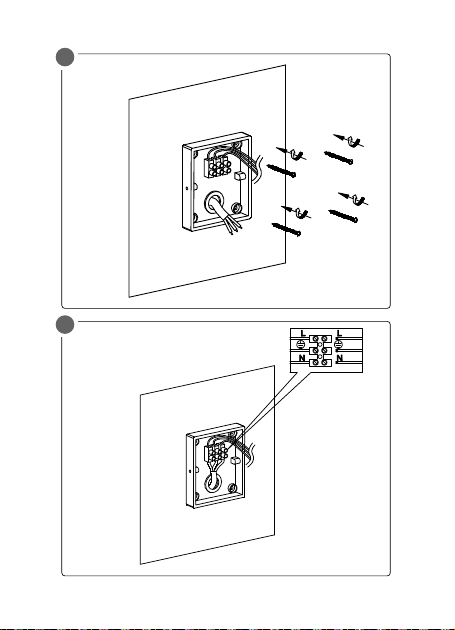 L
L
N
N