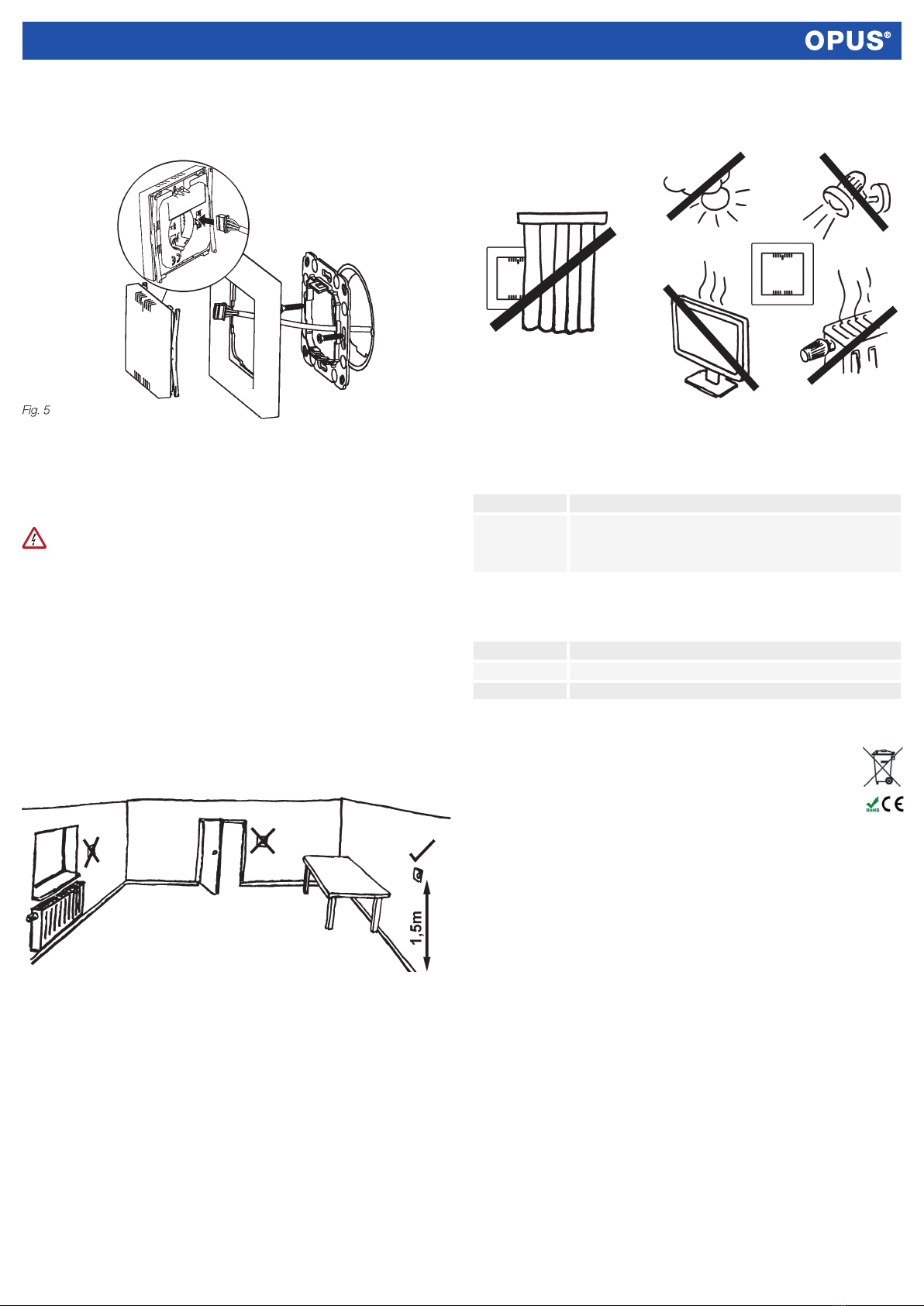 OPUS®

Fig. 5

1,5m

RoHS CE