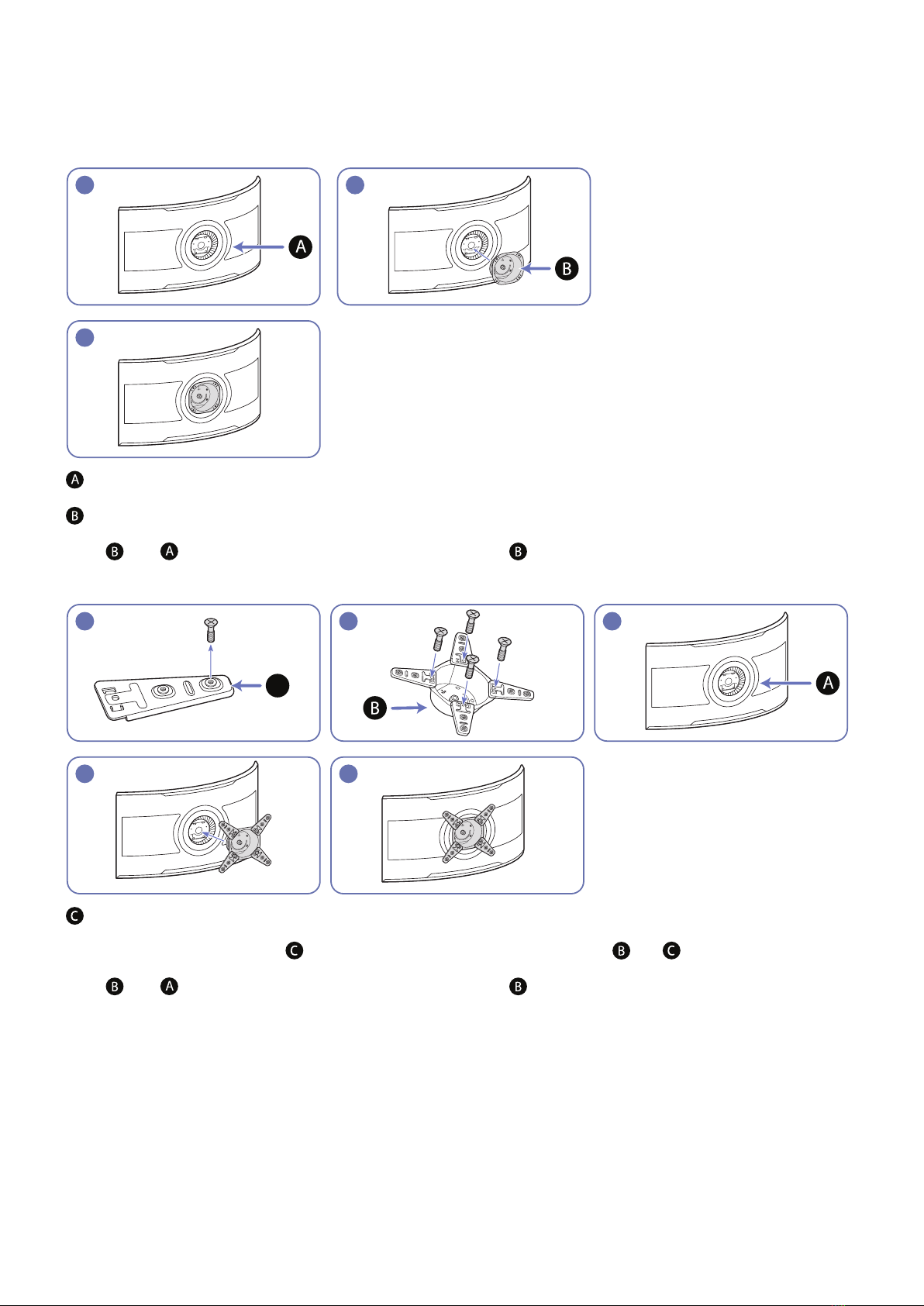 A

B

A
B
B
A
B

B
A

C
C
B
C
B
A
B