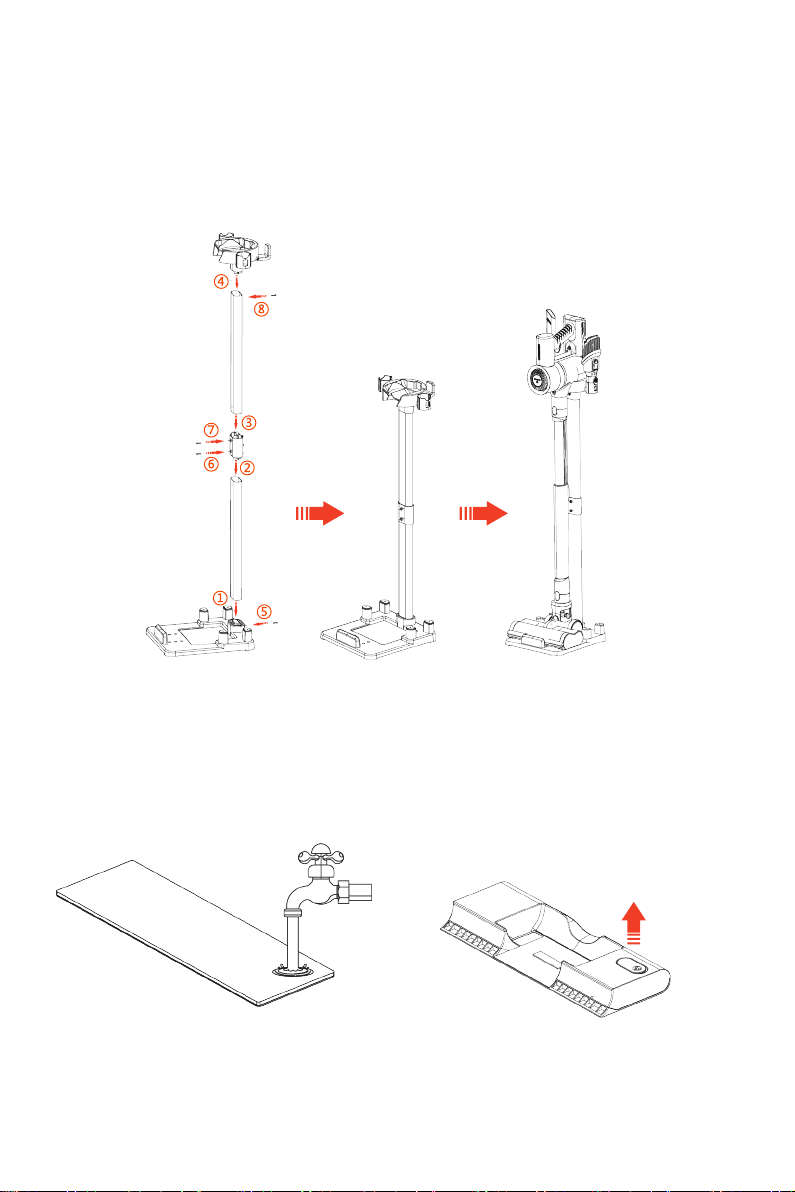 ④
⑧
③
⑦
⑥
②
①
⑤