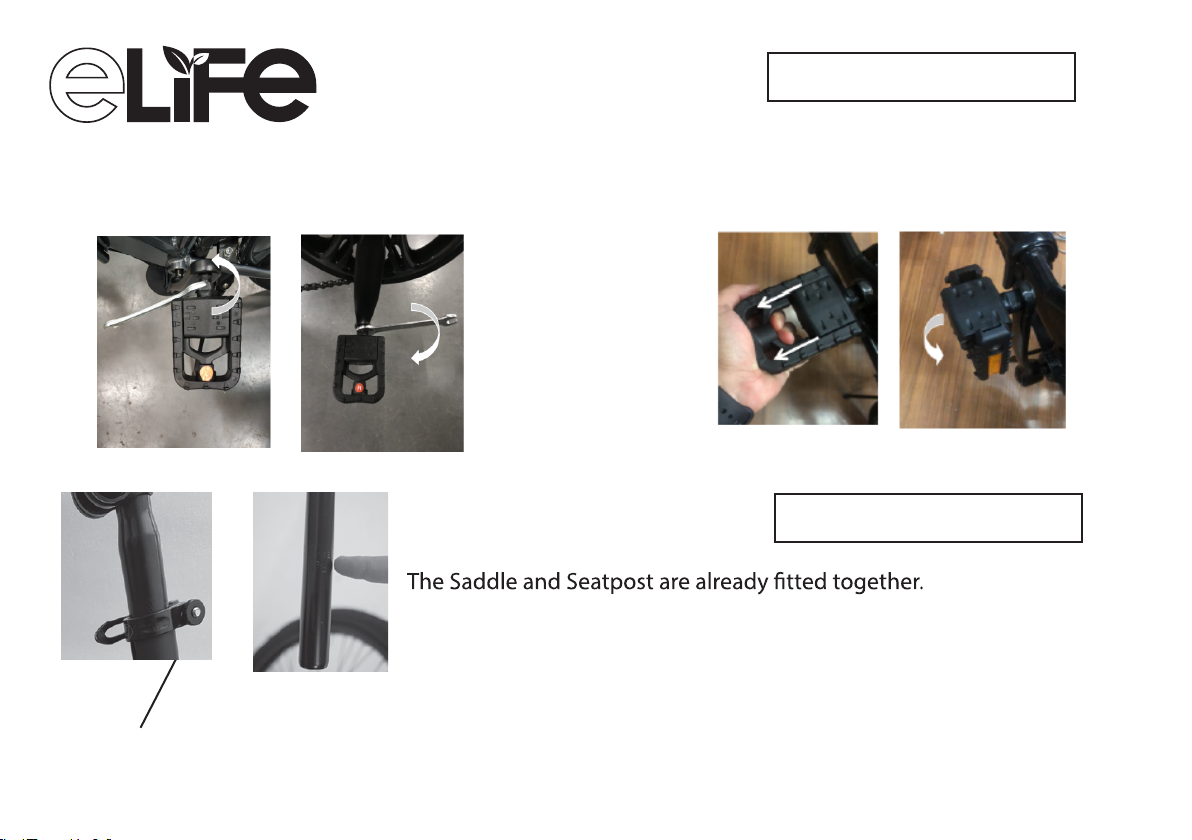 eLiFe

The Saddle and Seatpost are already fitted together.