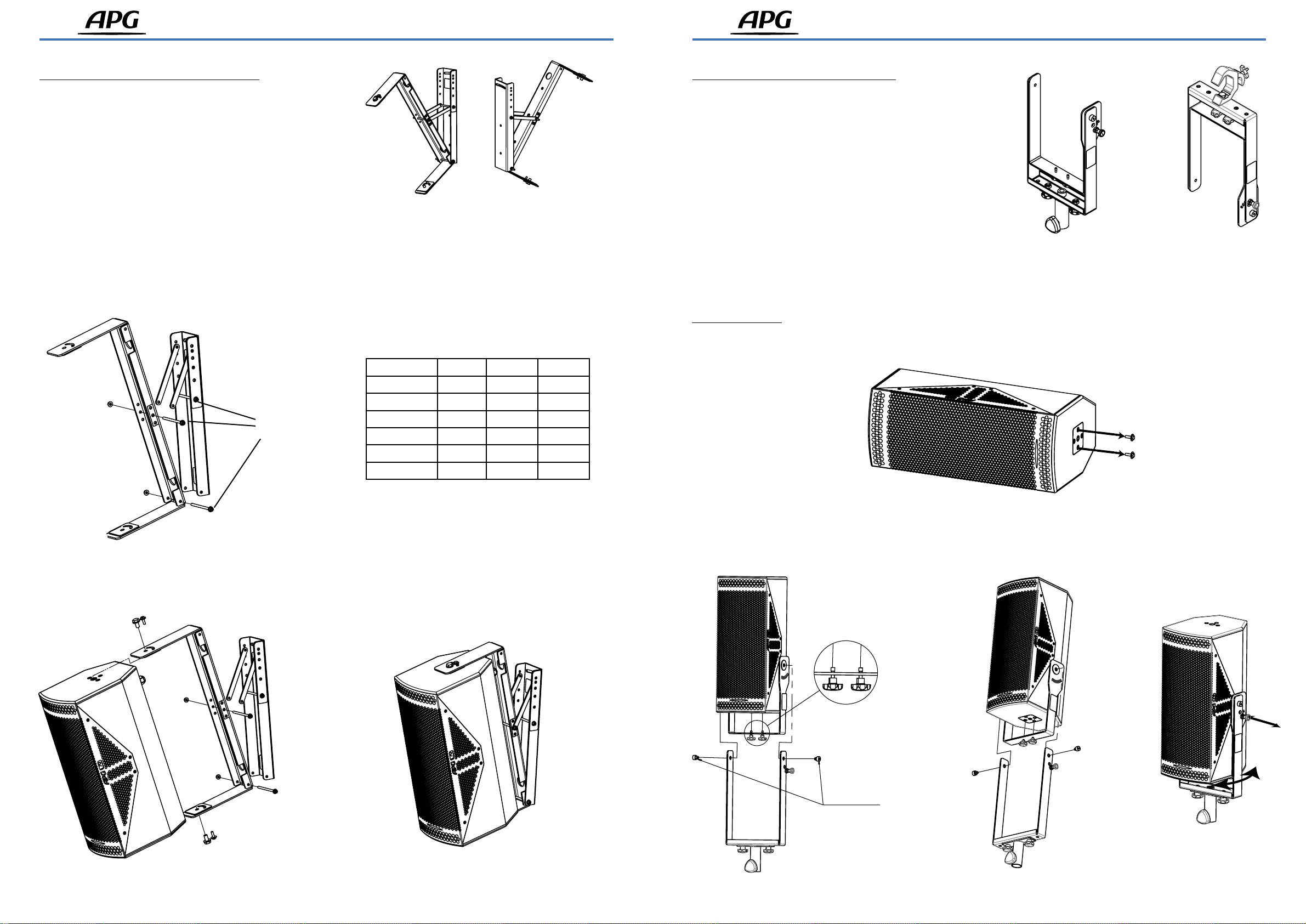 APG

APG