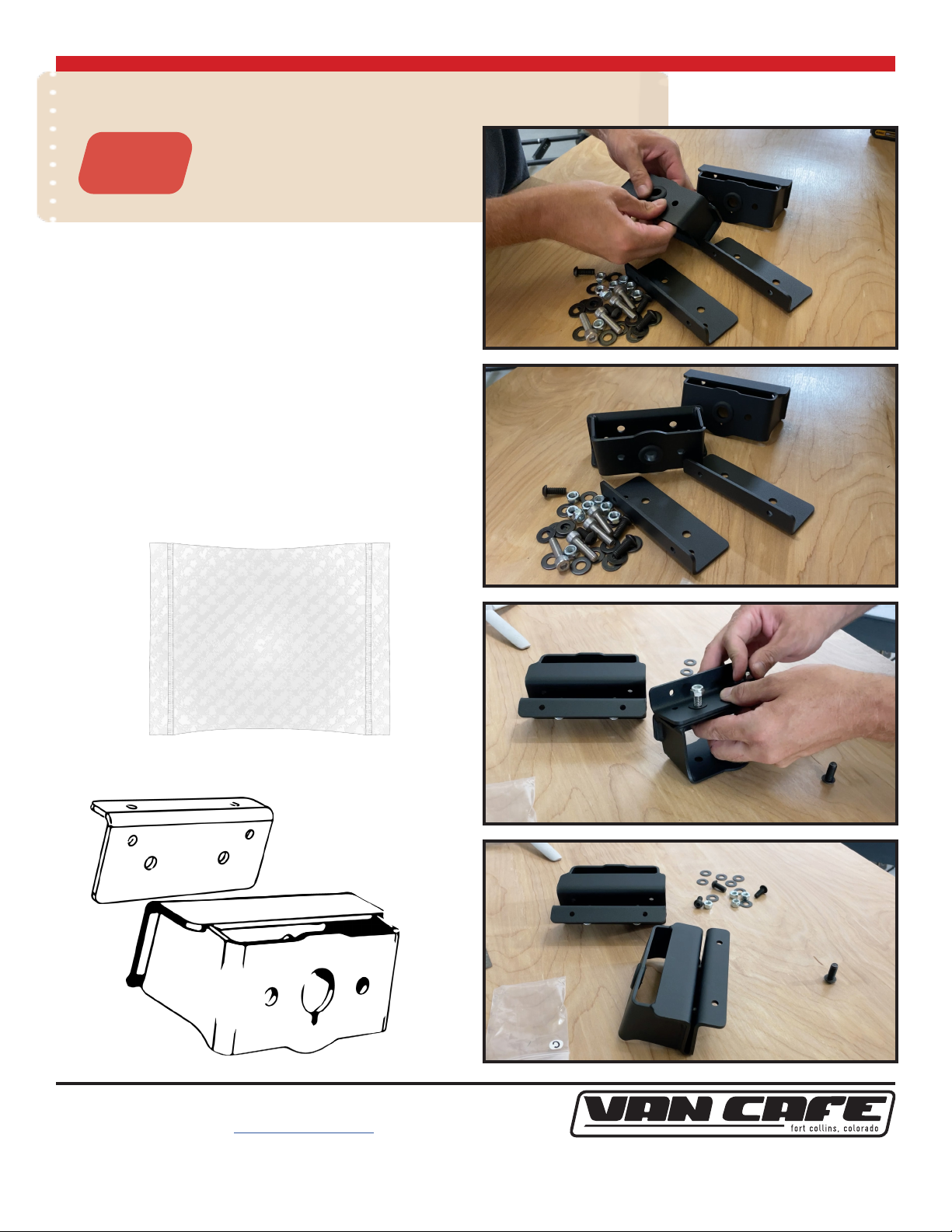 VAN CAFE
fort collins, colorado