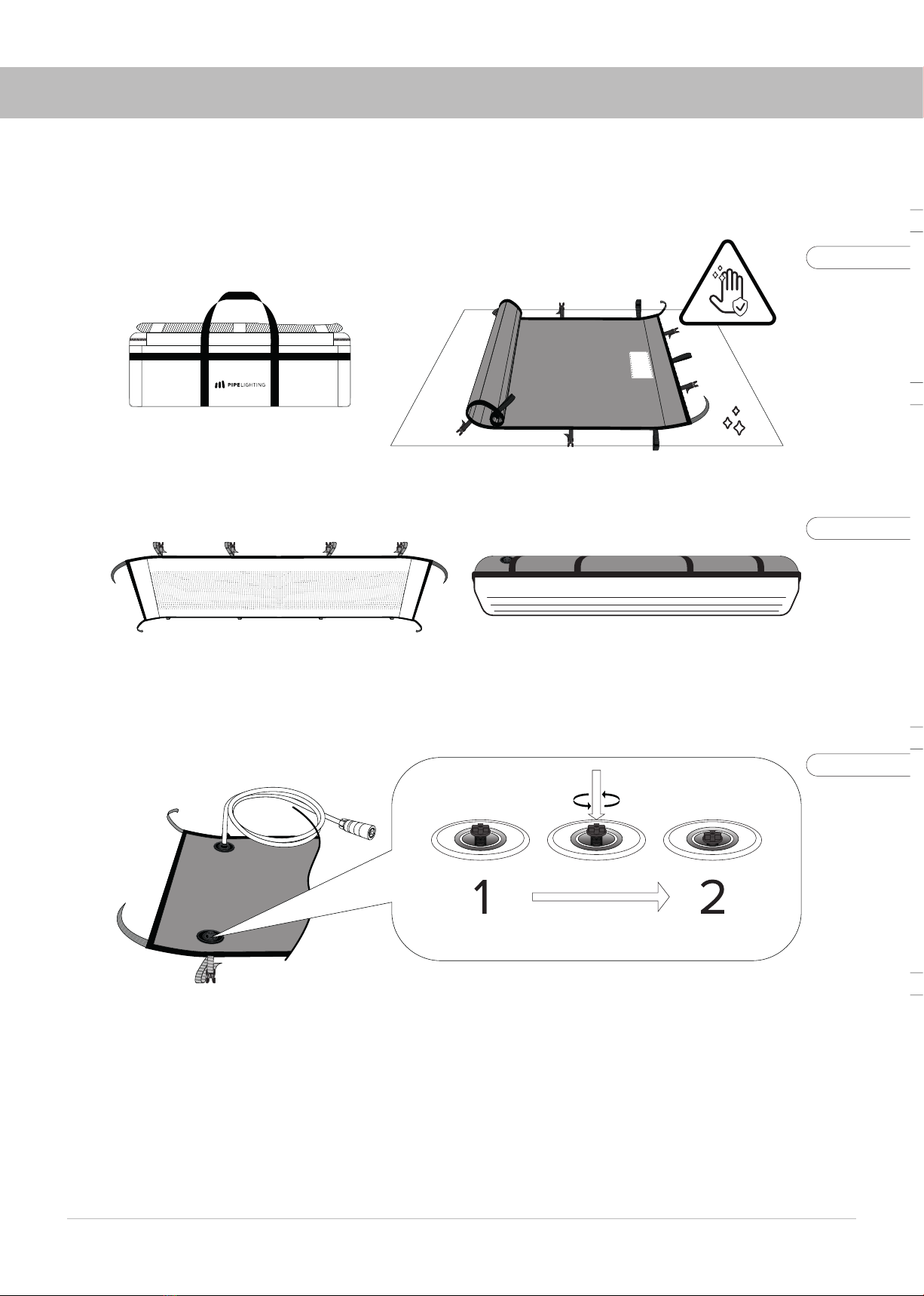 PIPELIGHTING

1

2