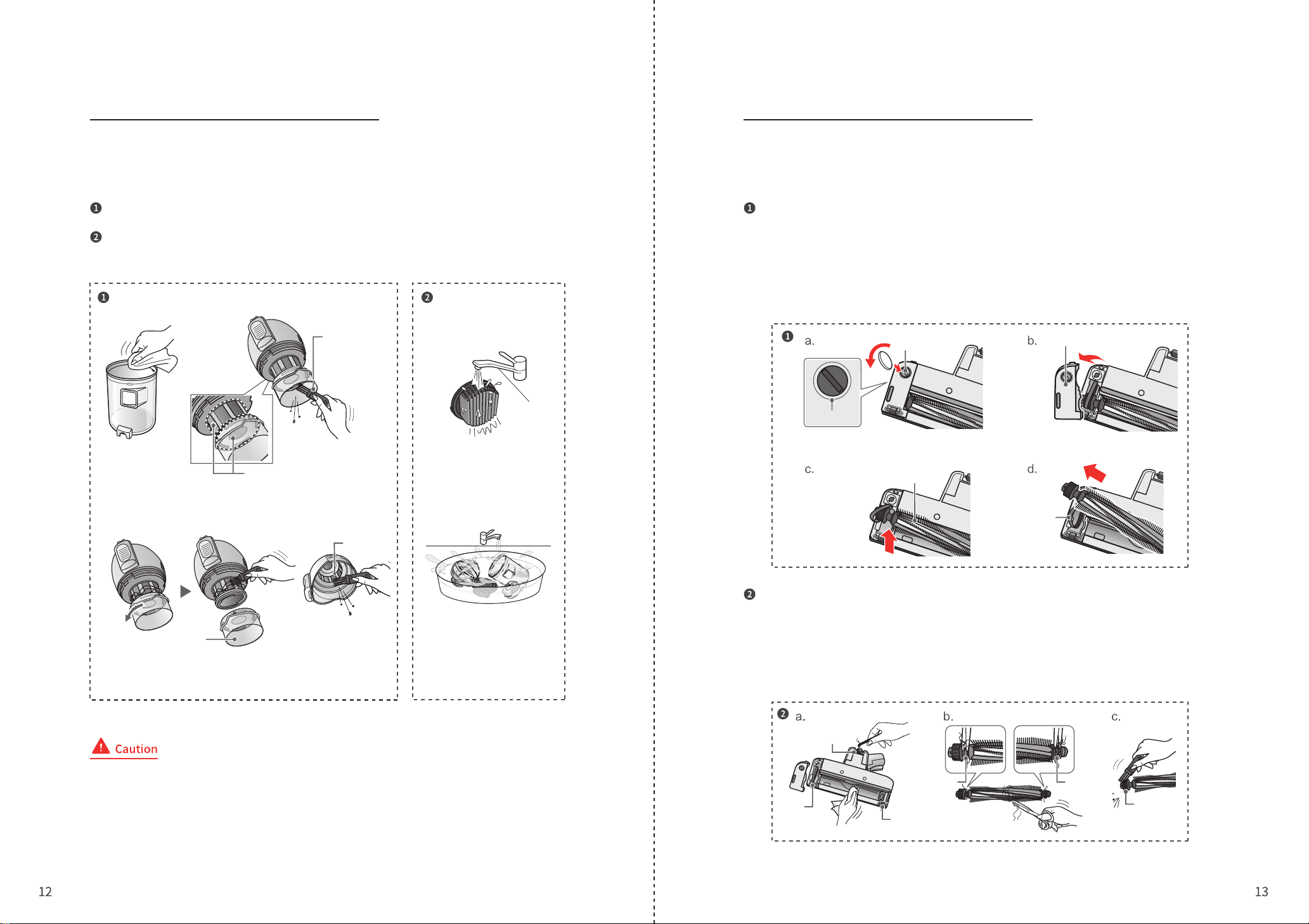 ❶

❷

❶

❷

Caution

12

❶

❶ a.

b.

c.

d.

❷

❷ a.

b.

c.

13