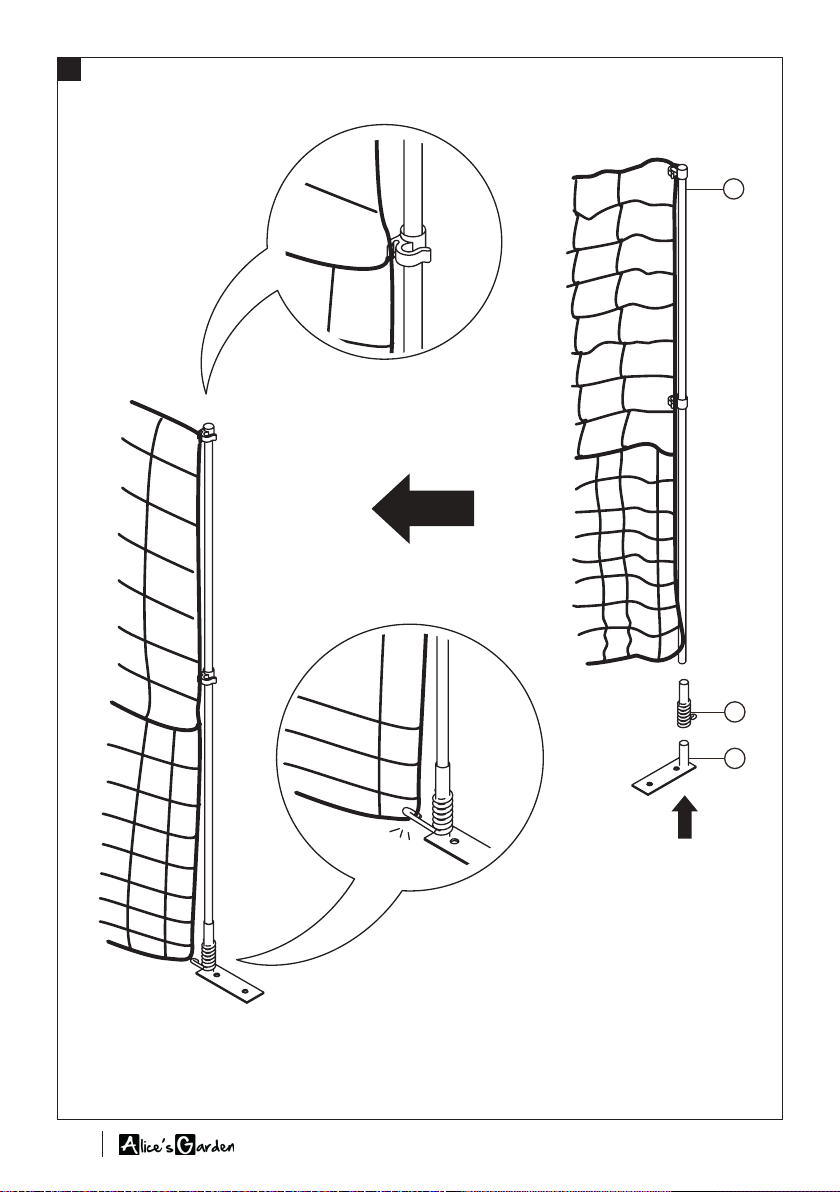 Alice's Garden