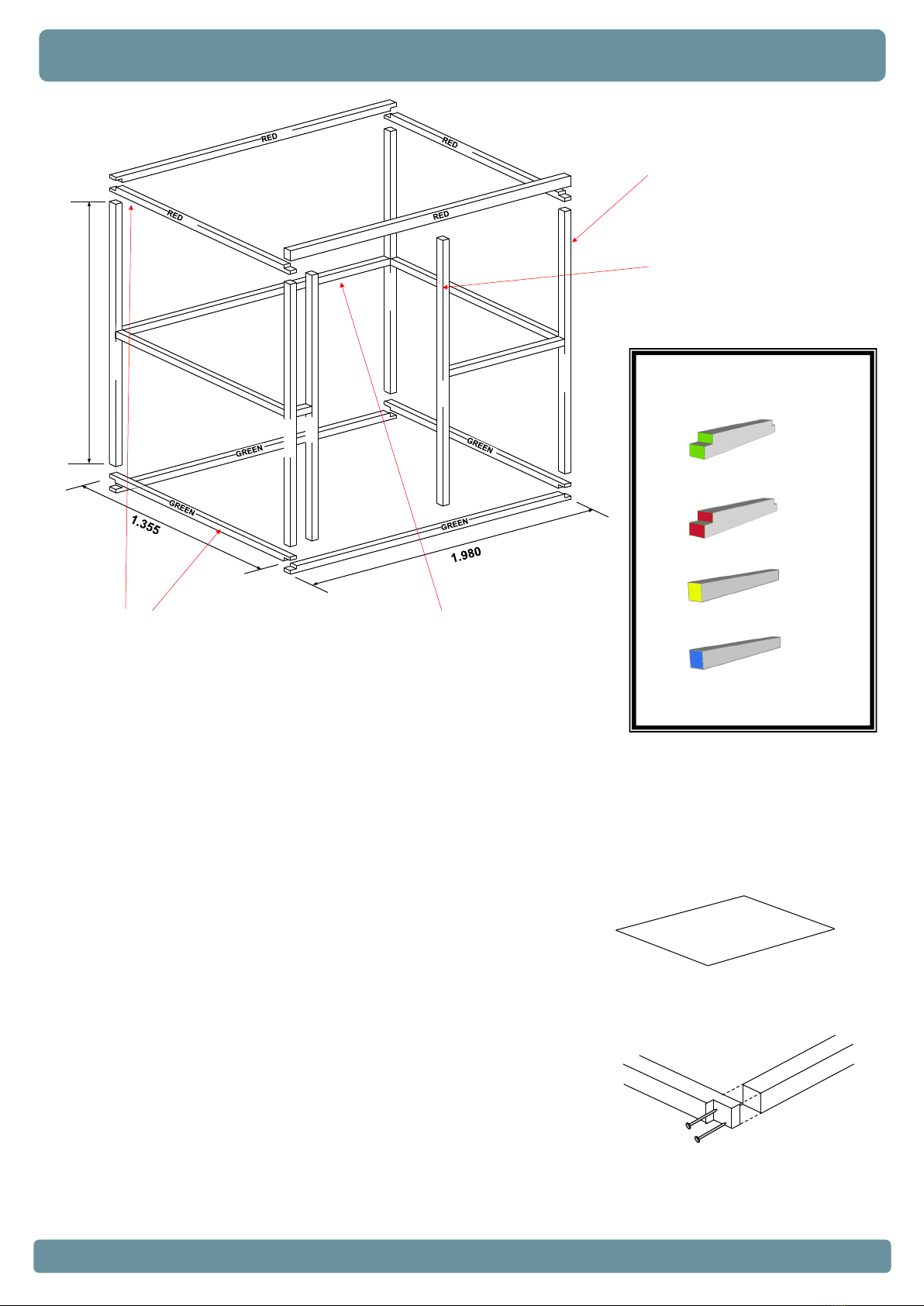 RED

RED

RED

RED

GREEN

GREEN

GREEN

GREEN

1.355

1.980