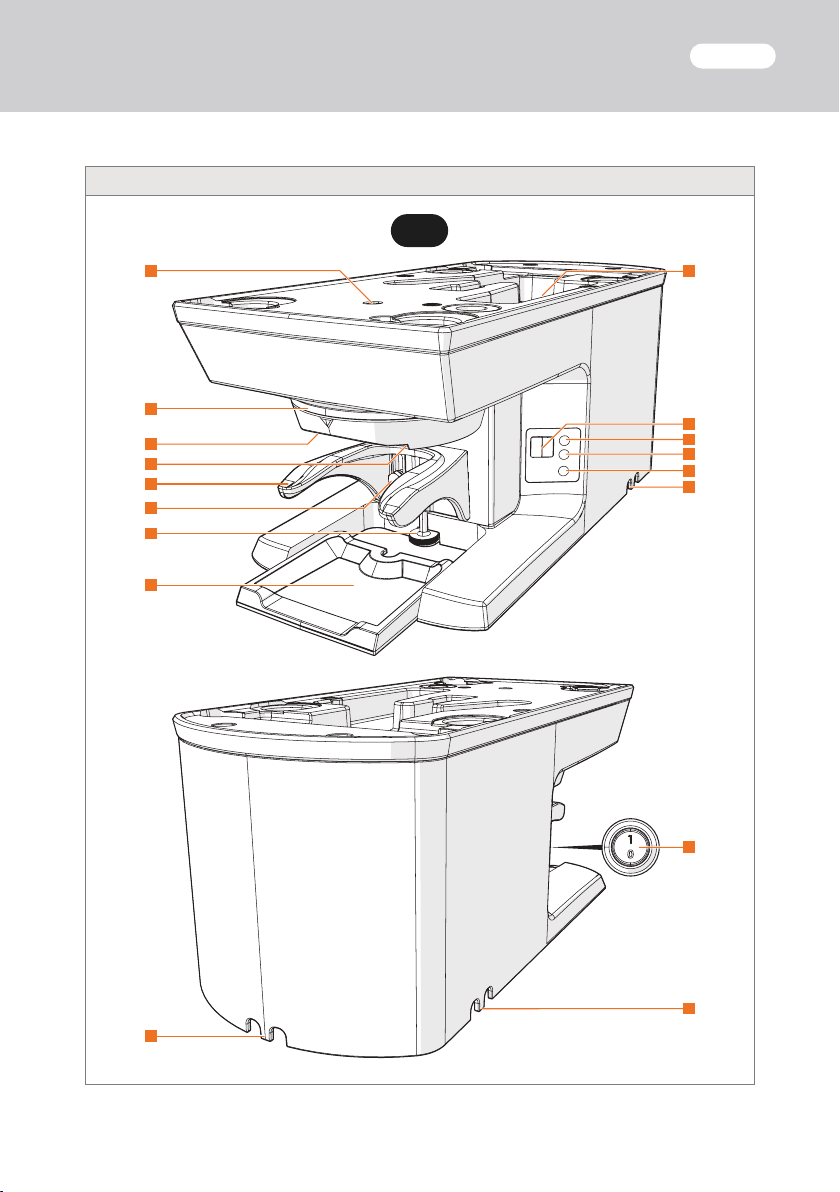 1
0