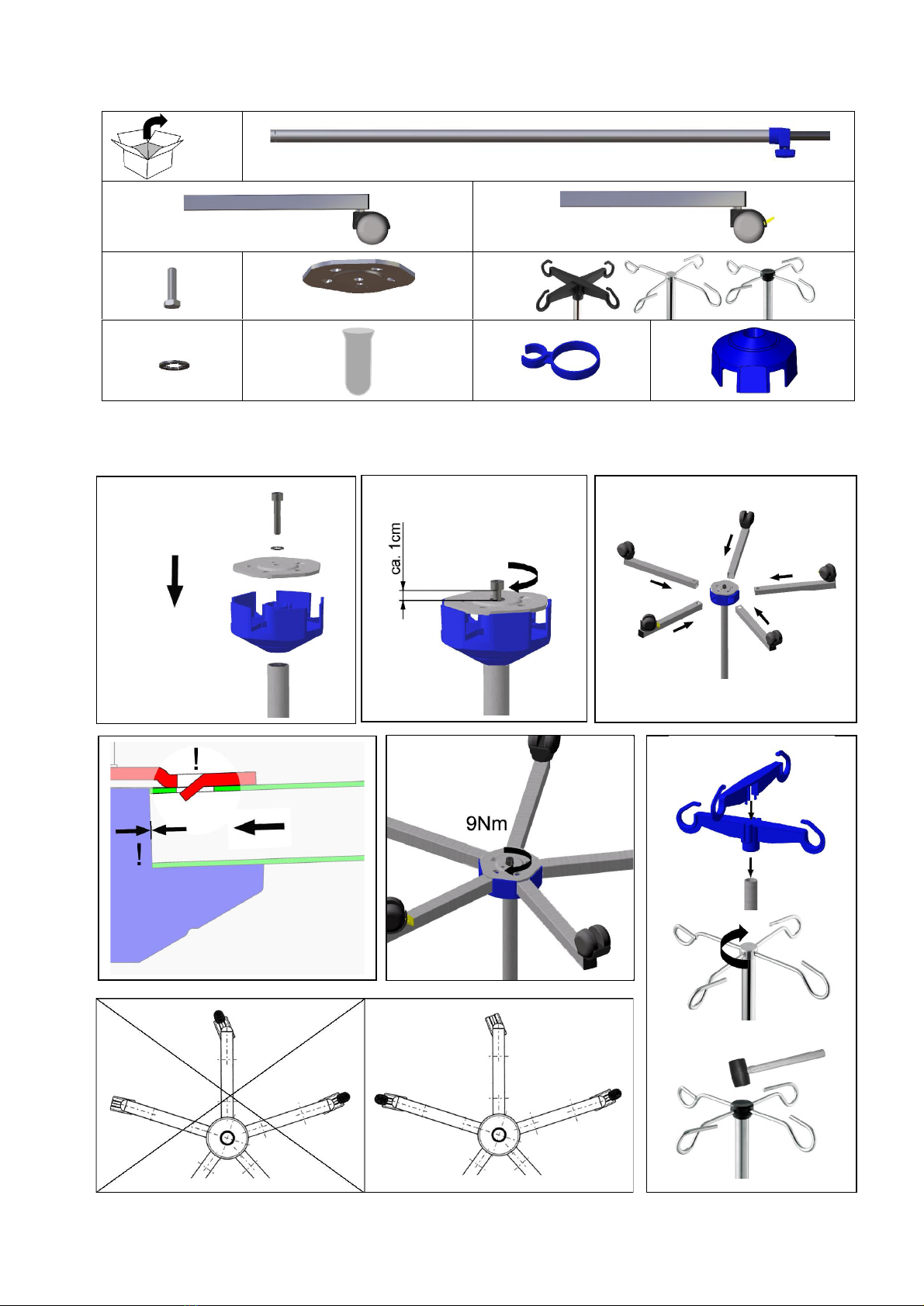 ca. 1cm

!

!

9Nm