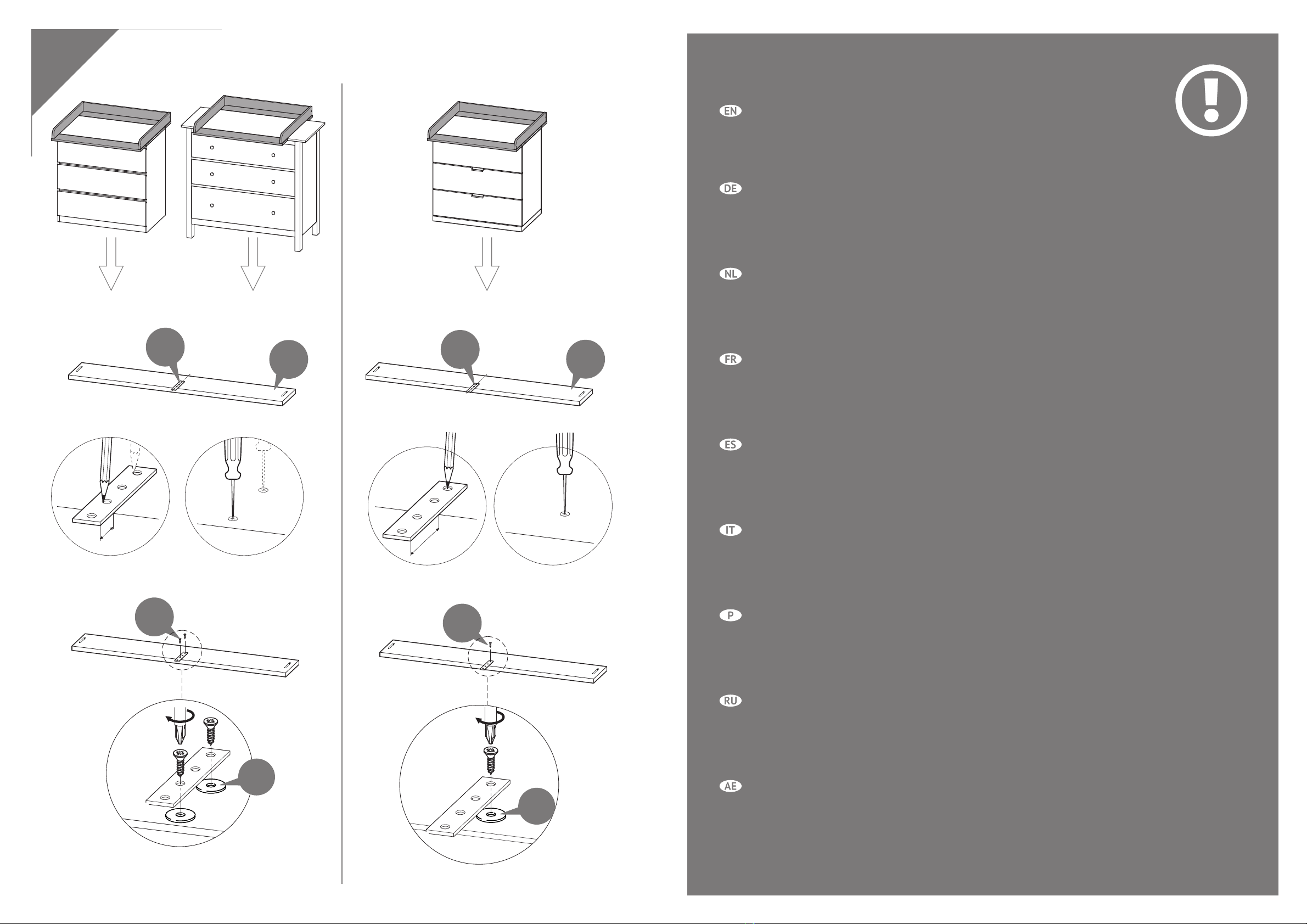 EN

DE

NL

FR

ES

IT

P

RU

AE