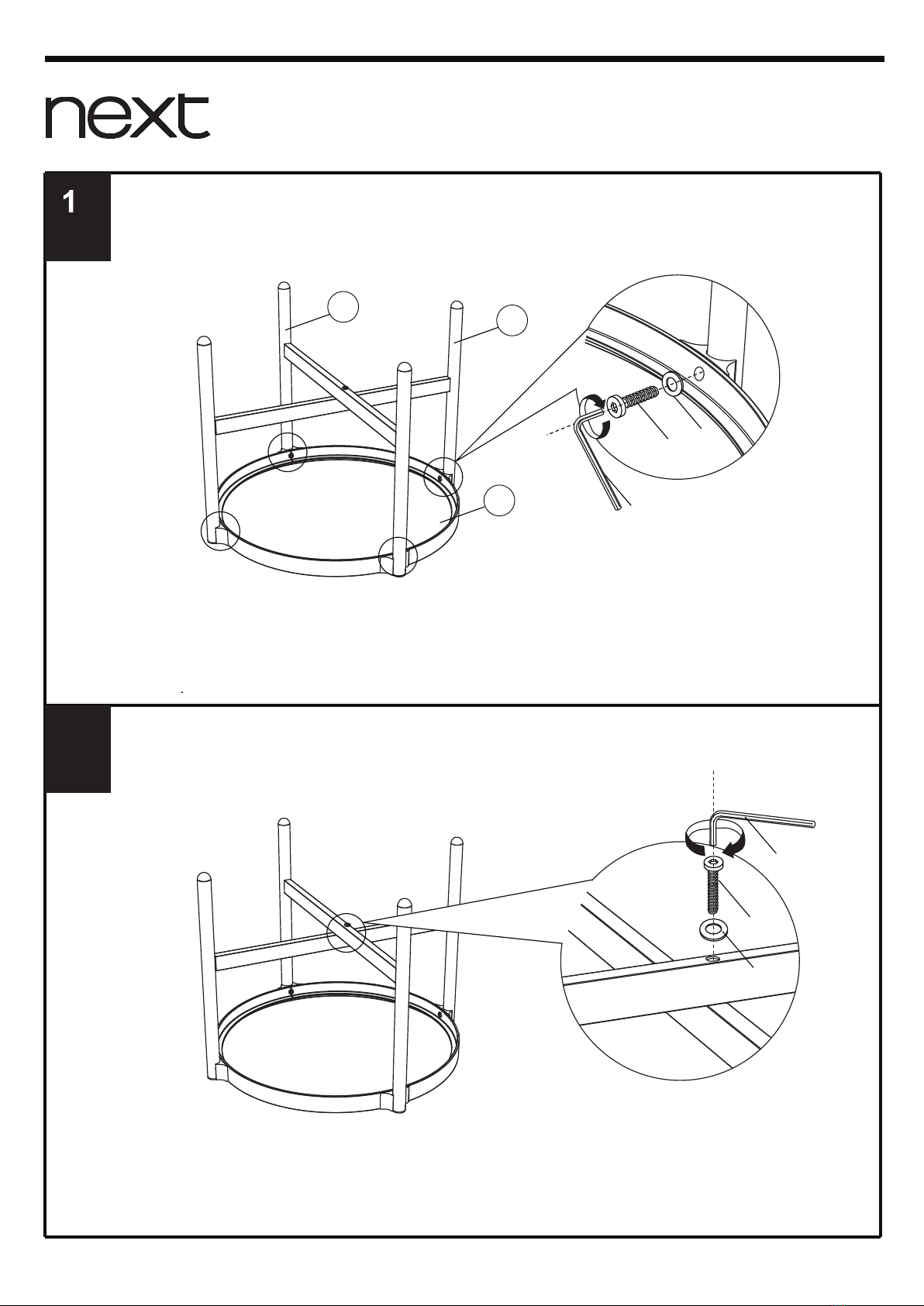 next

1