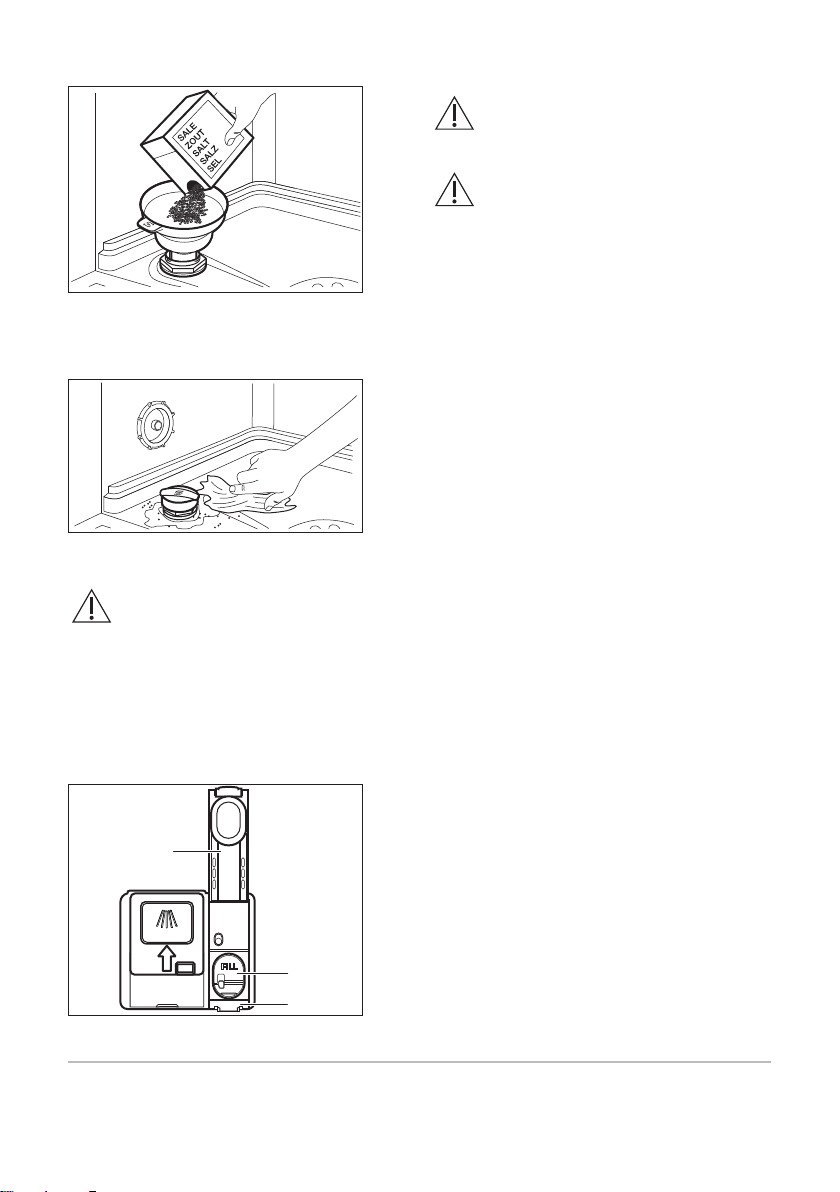 SALE
ZOUT
SALT
SALZ
SEL

FILL