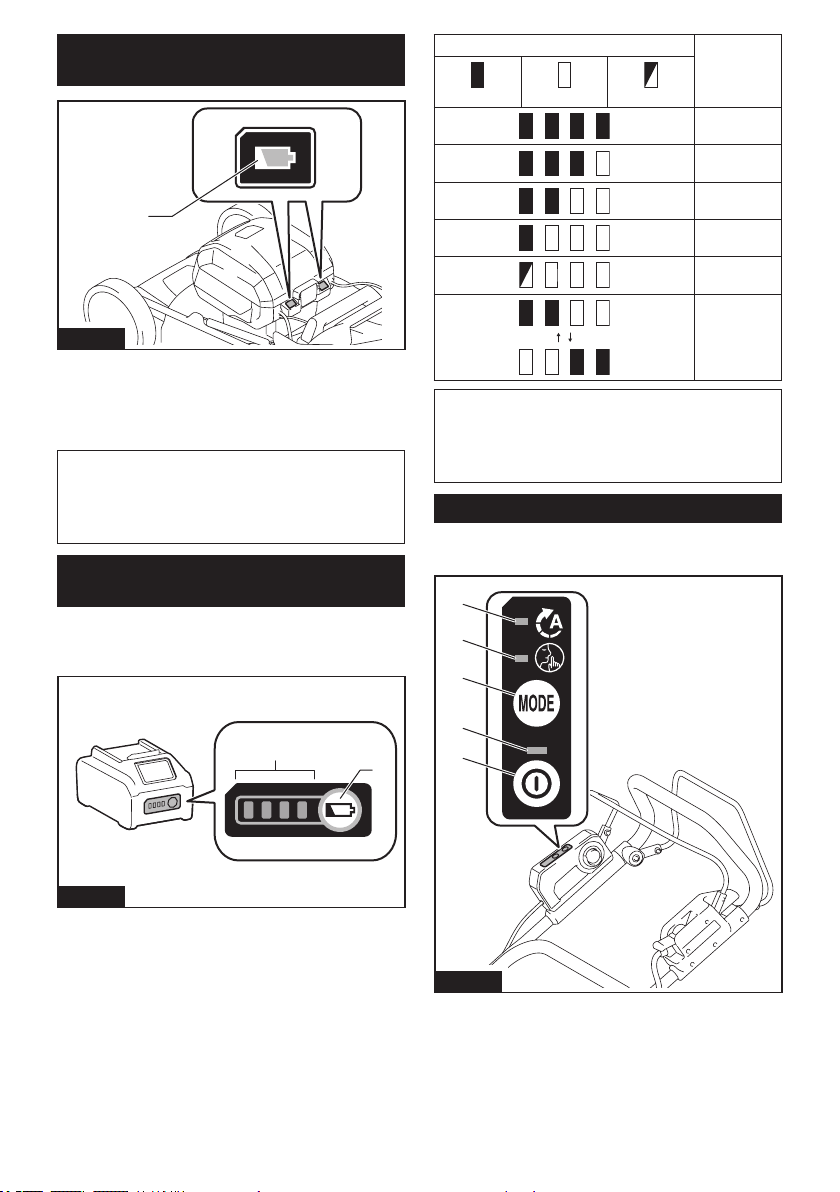 MODE