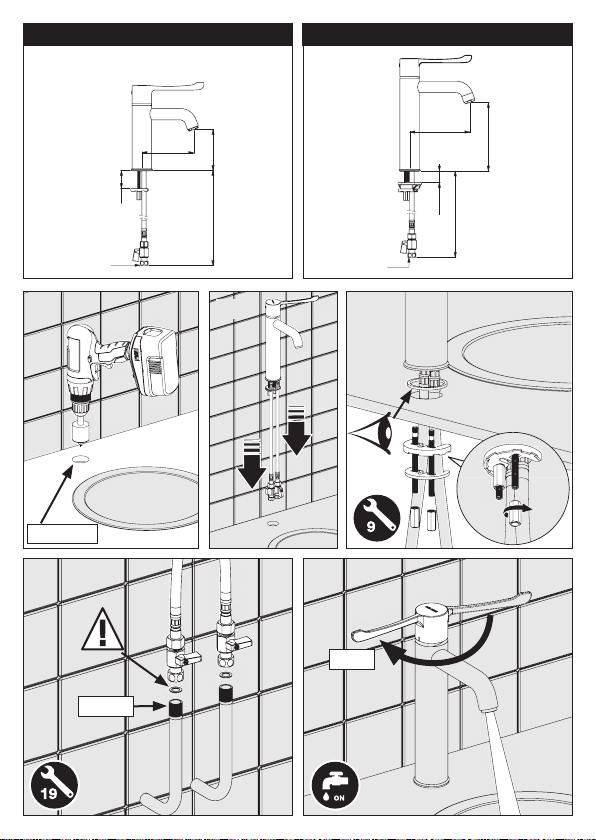 9

19

ON