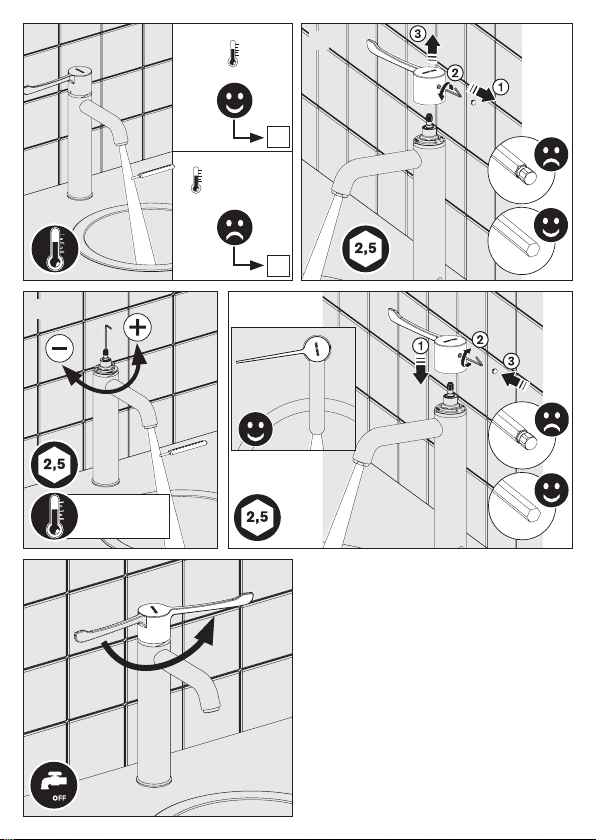 3
2
1
2,5
2,5
1
2
3
2,5
OFF