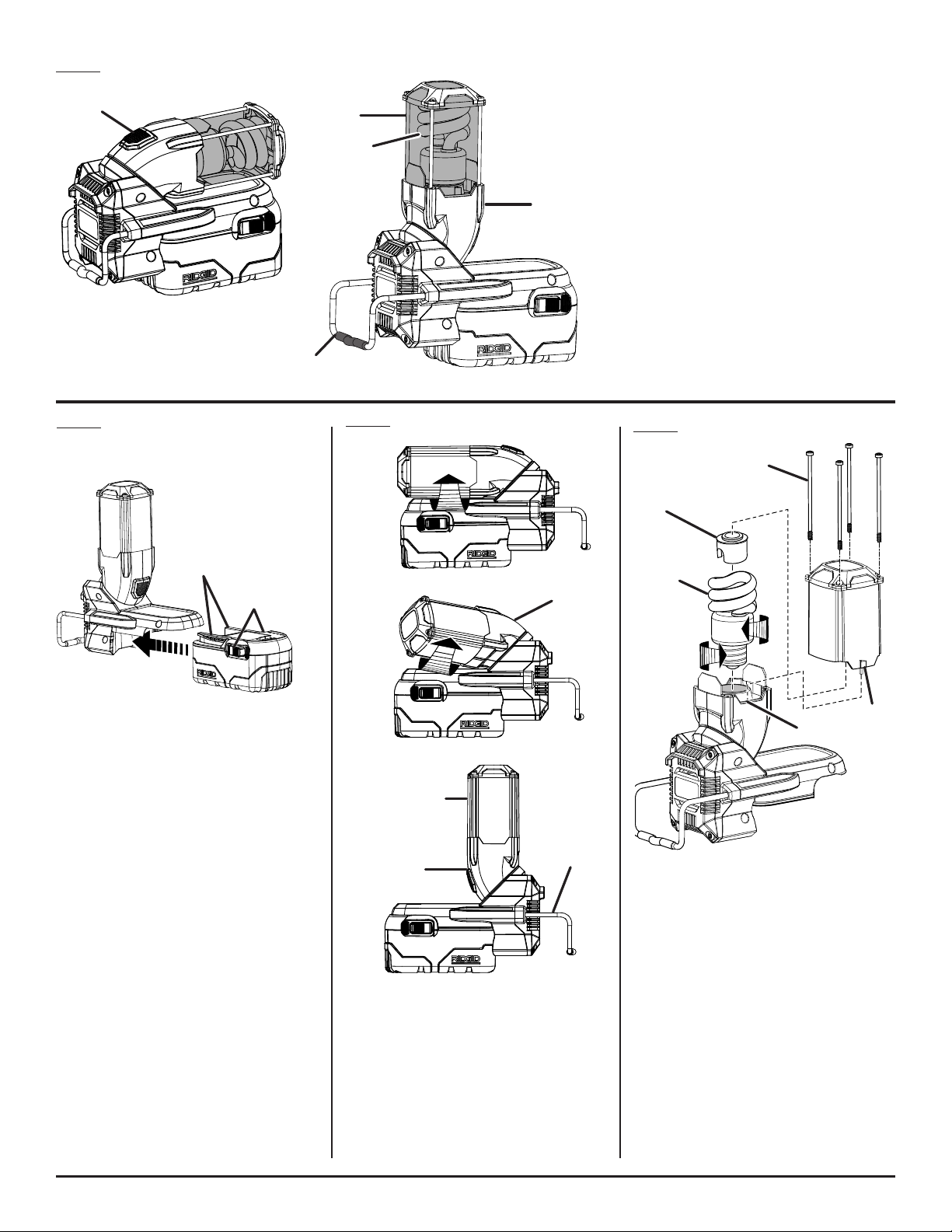 RIDGID

RIDGID

RIDGID

RIDGID

RIDGID

RIDGID