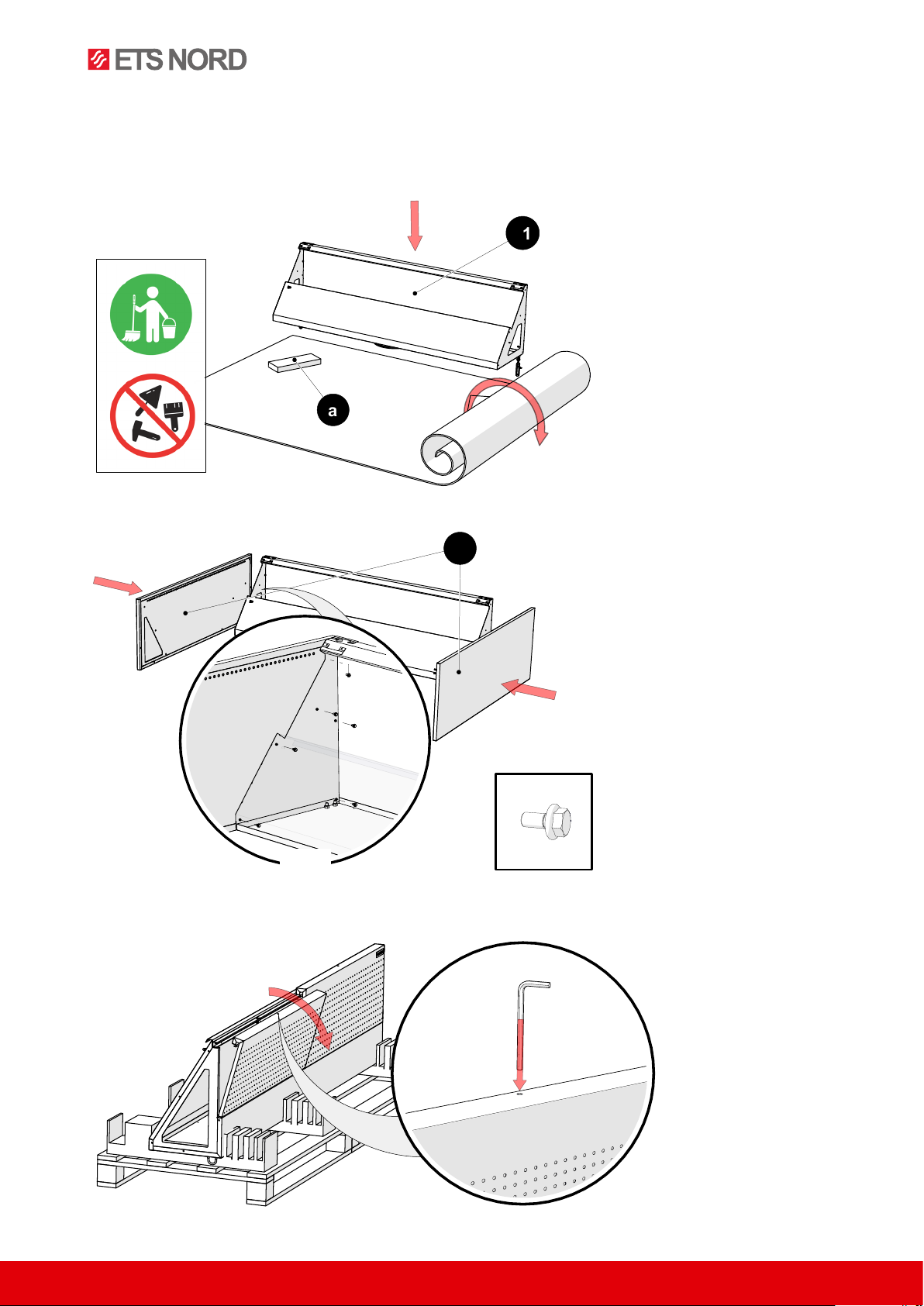 ETS NORD

1

a