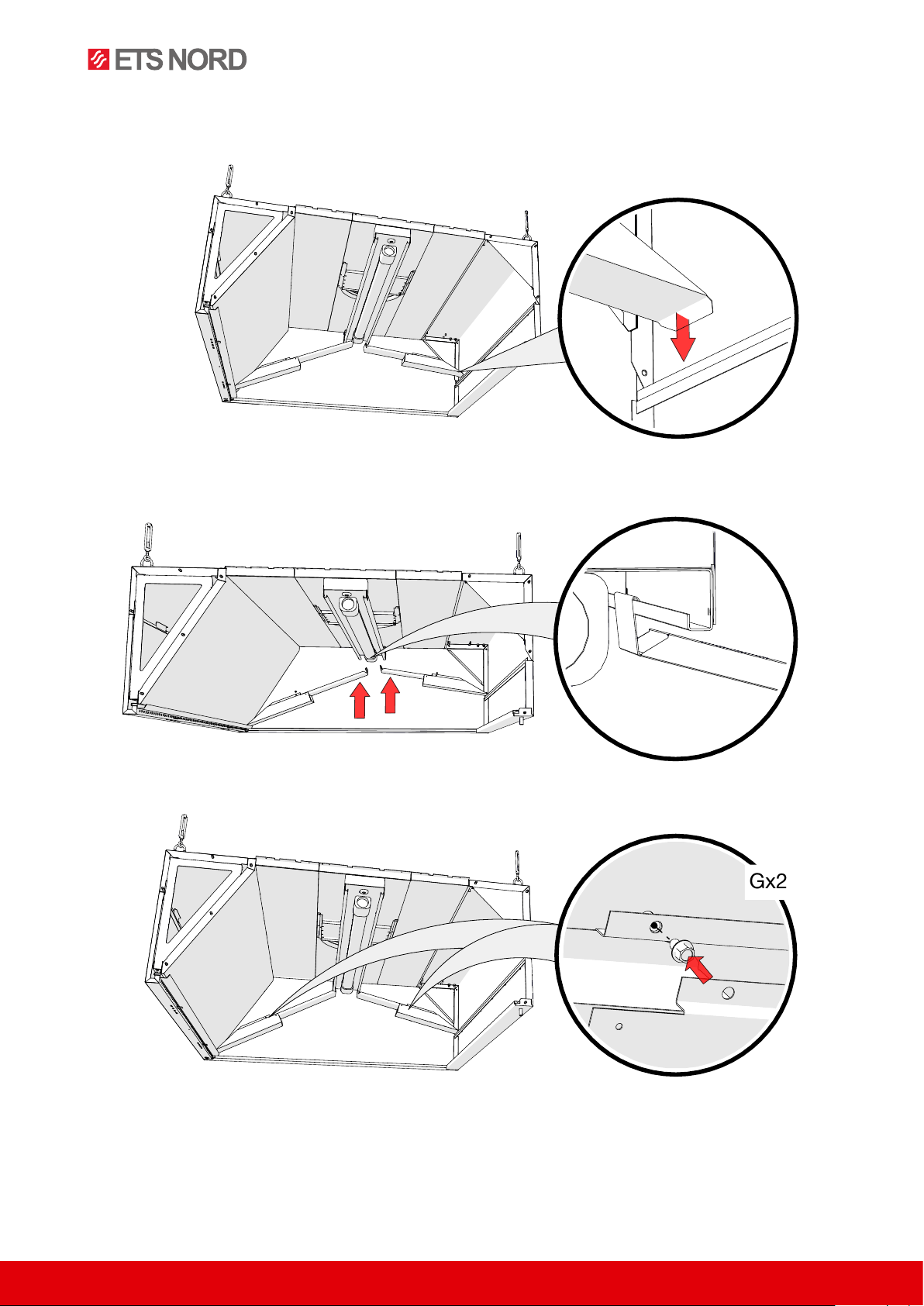 ETS NORD

Gx2