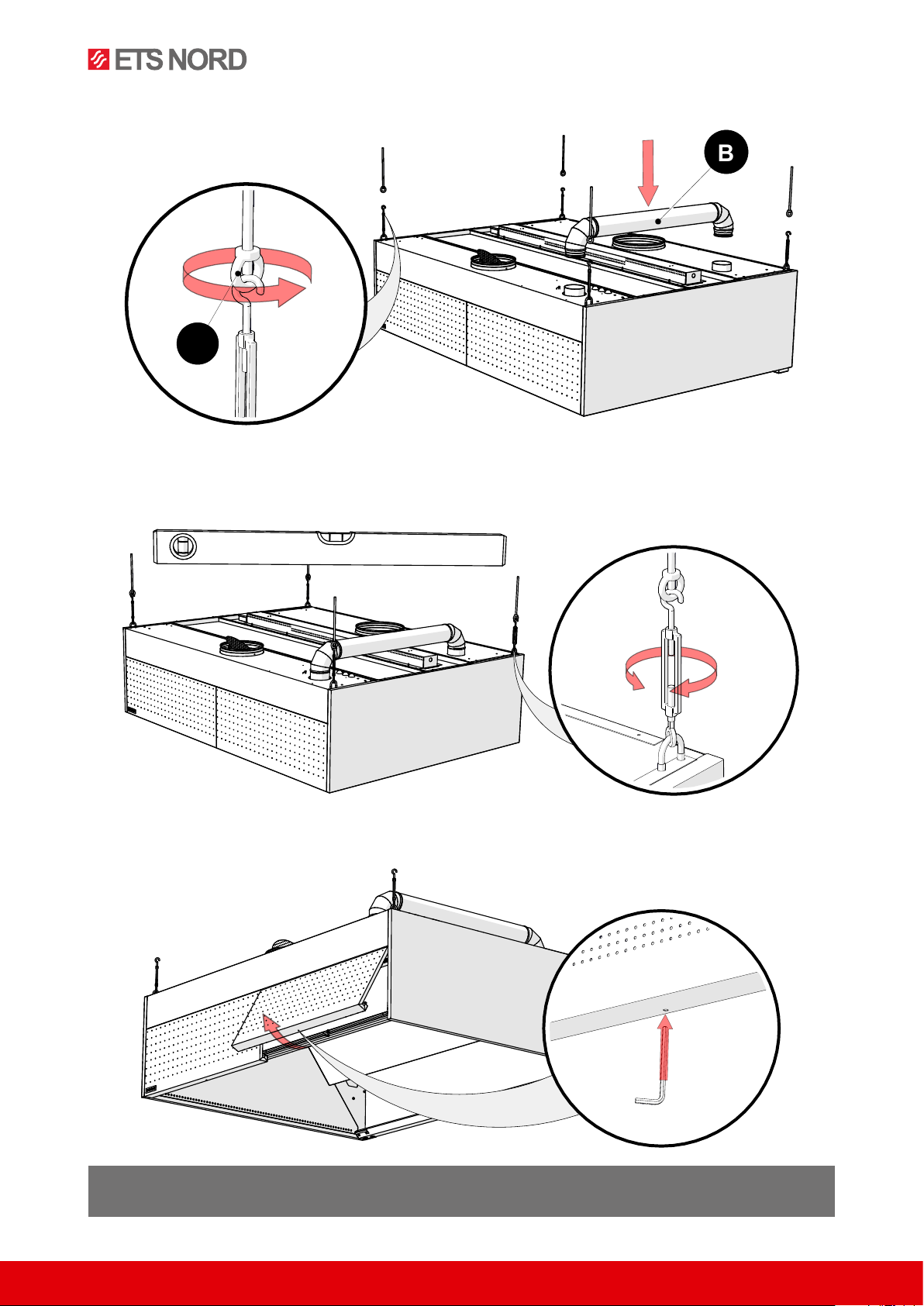 ETS NORD

B