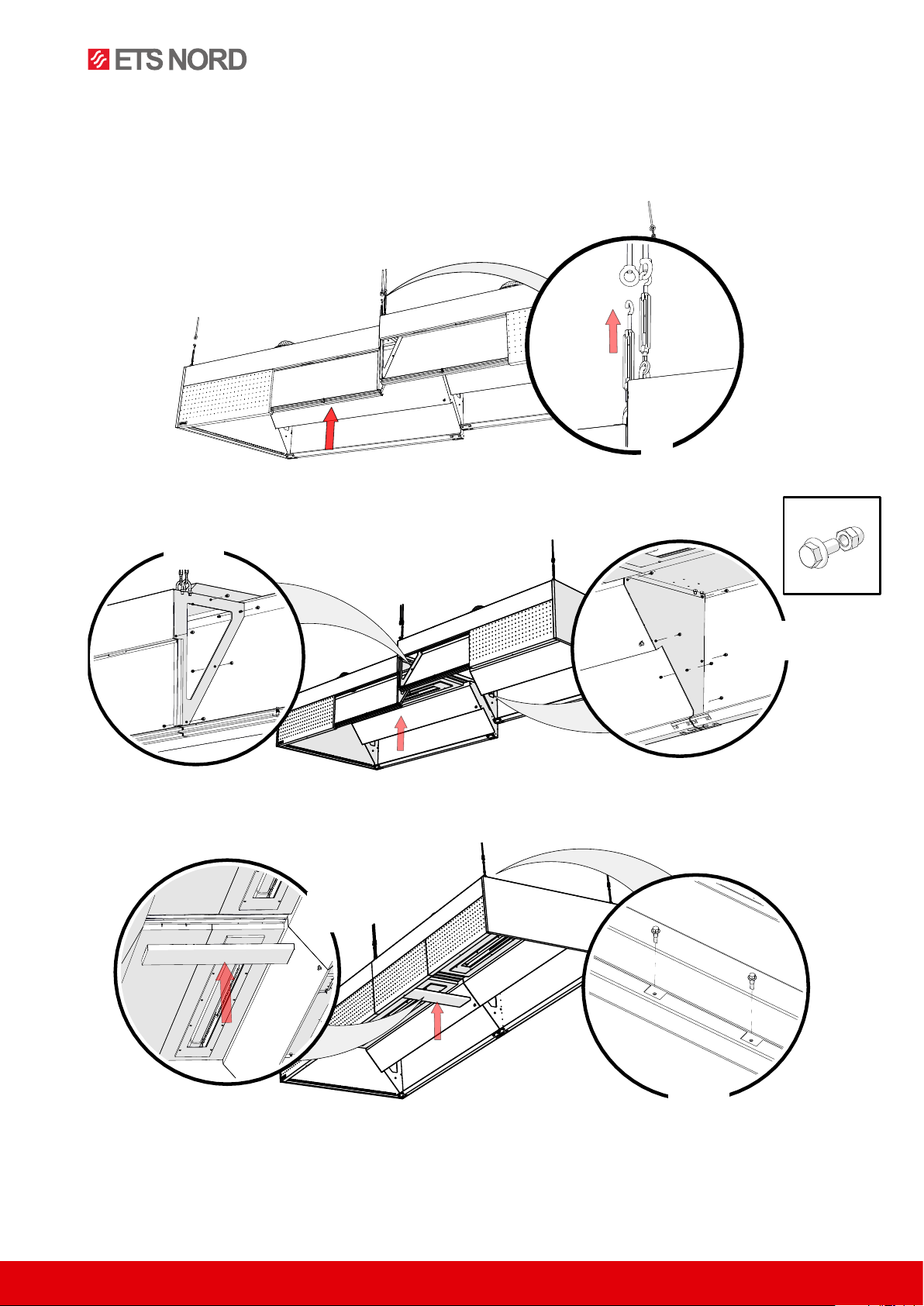 ETS NORD