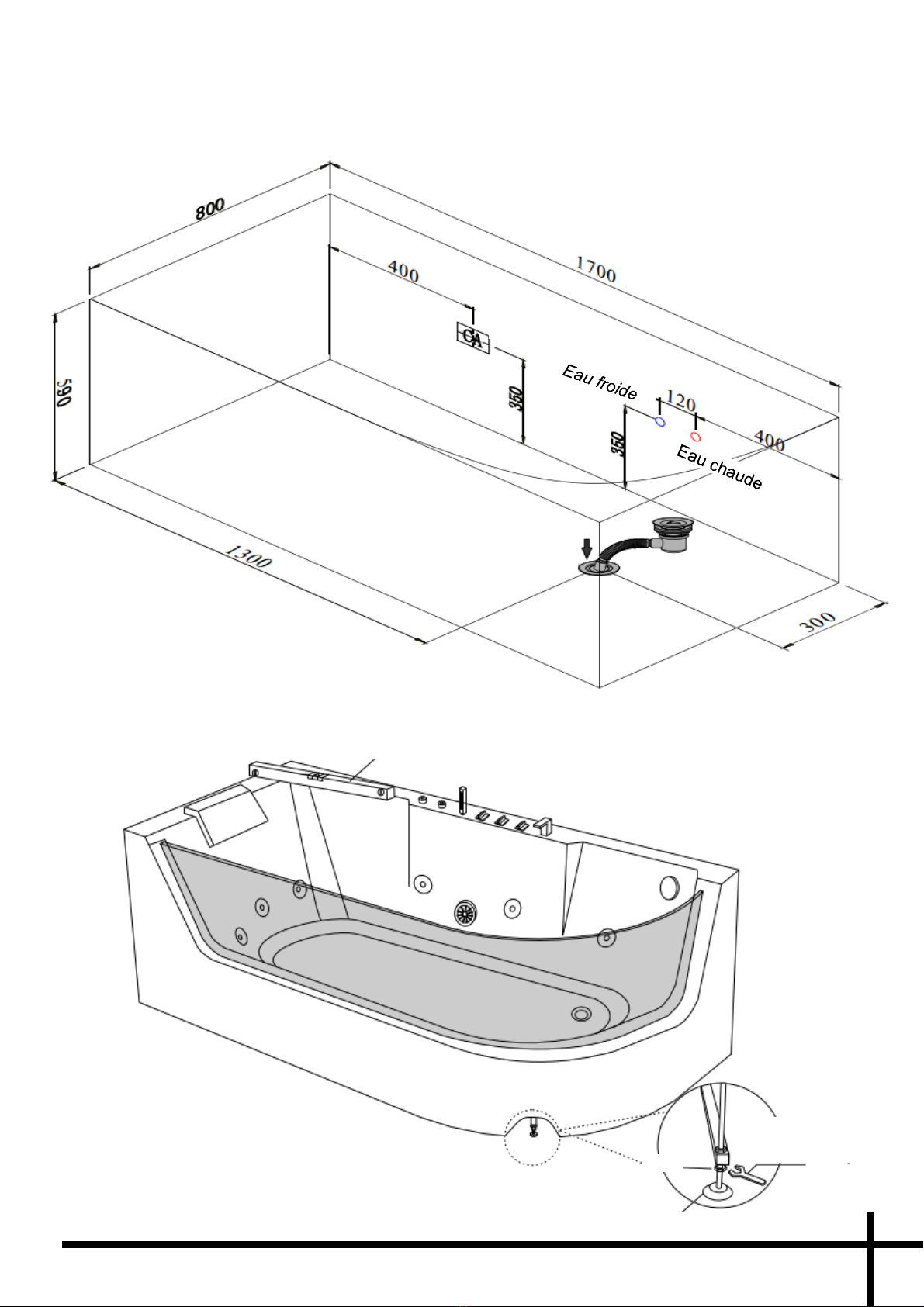 800

1700

400

CA

590

350

Eau froide

120

350

400

Eau chaude

1300

300