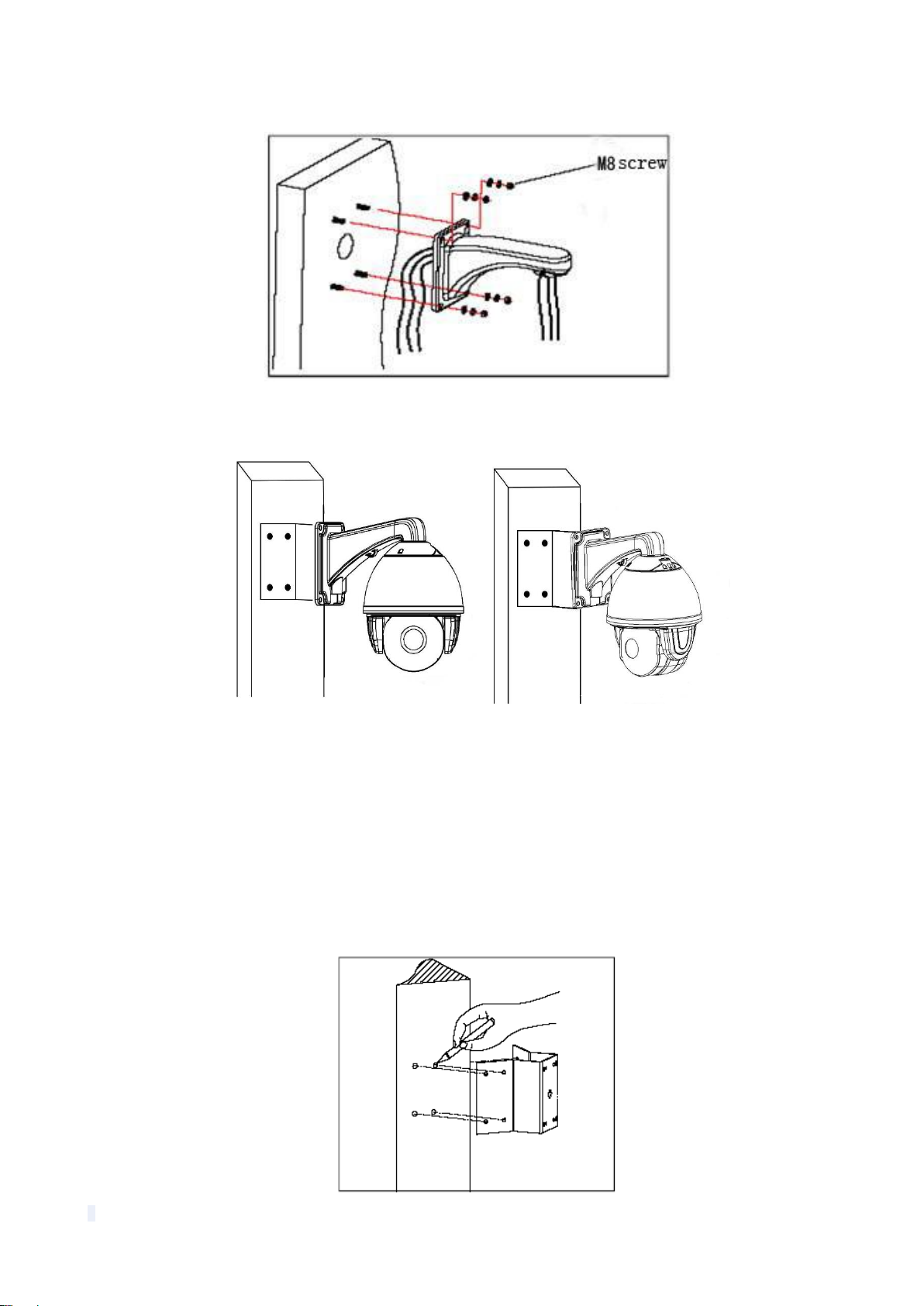 M8 screw