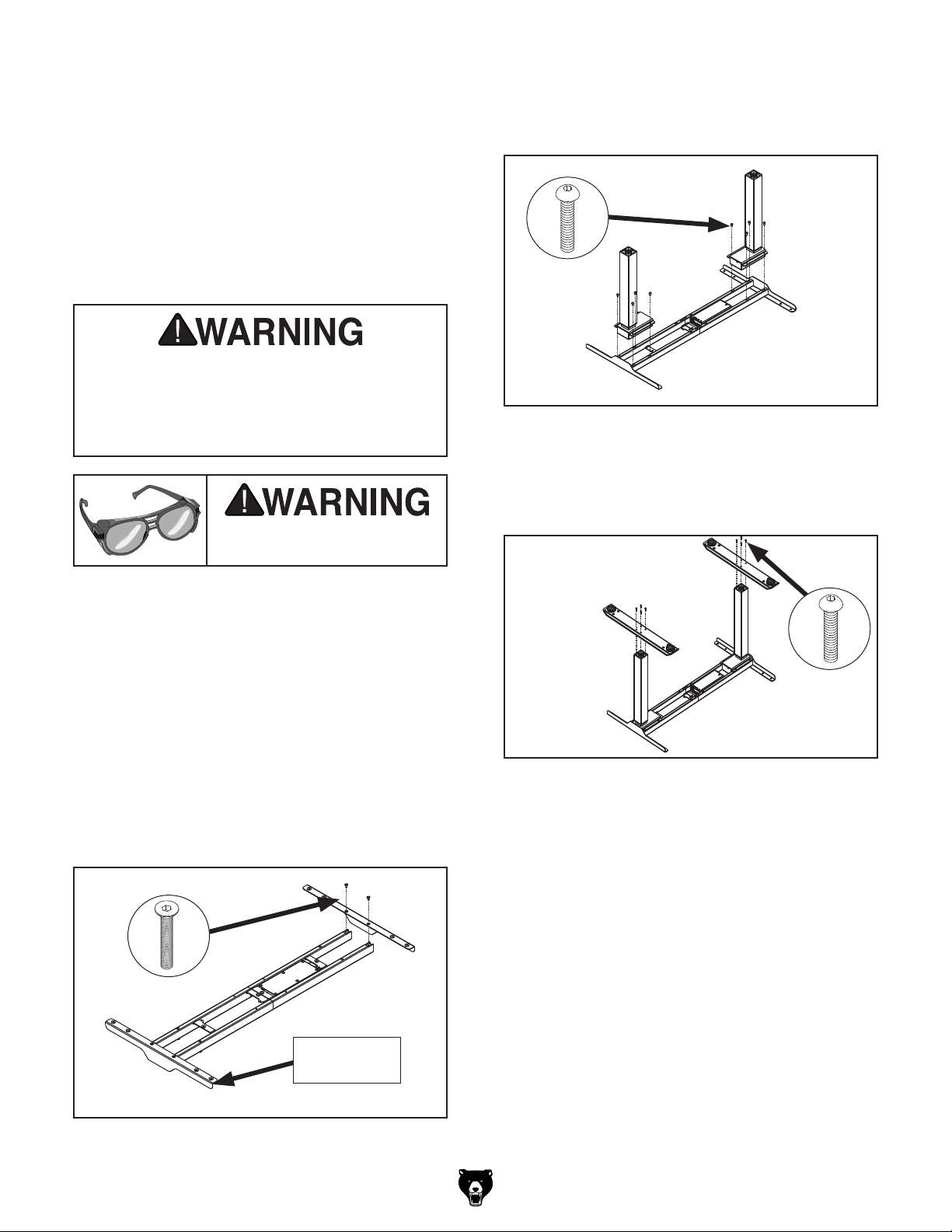 WARNING

WARNING