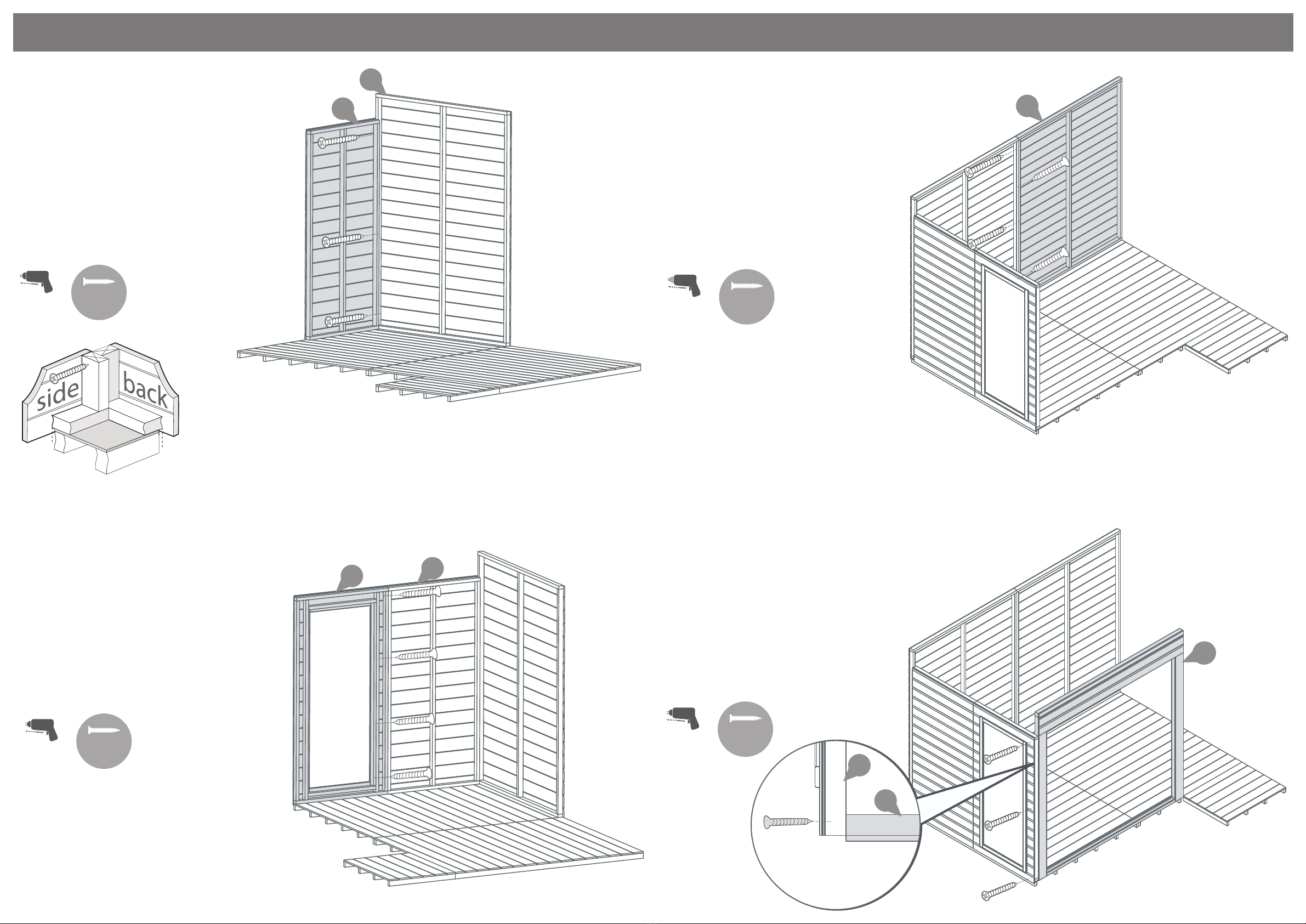 side
back