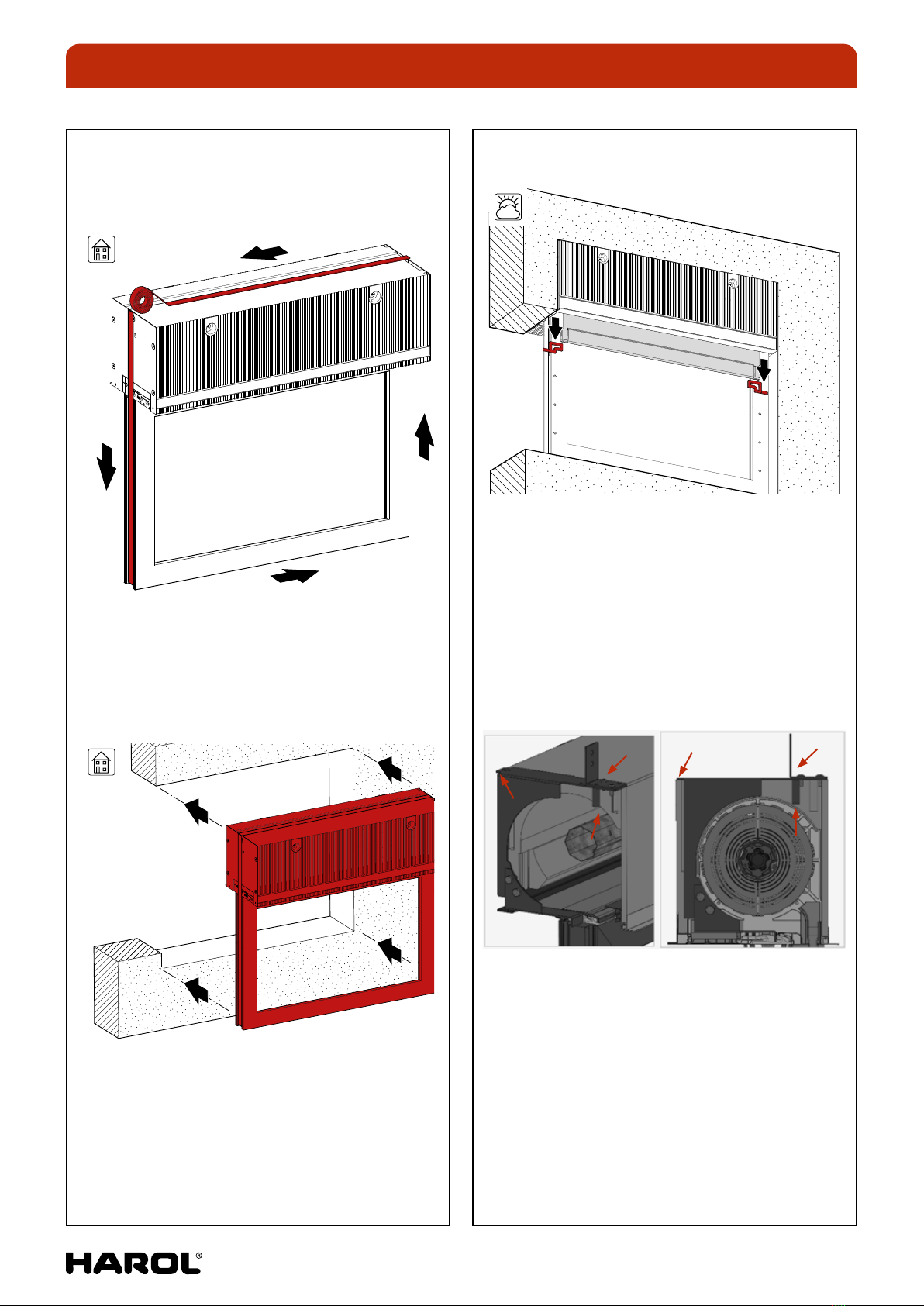 HAROL®