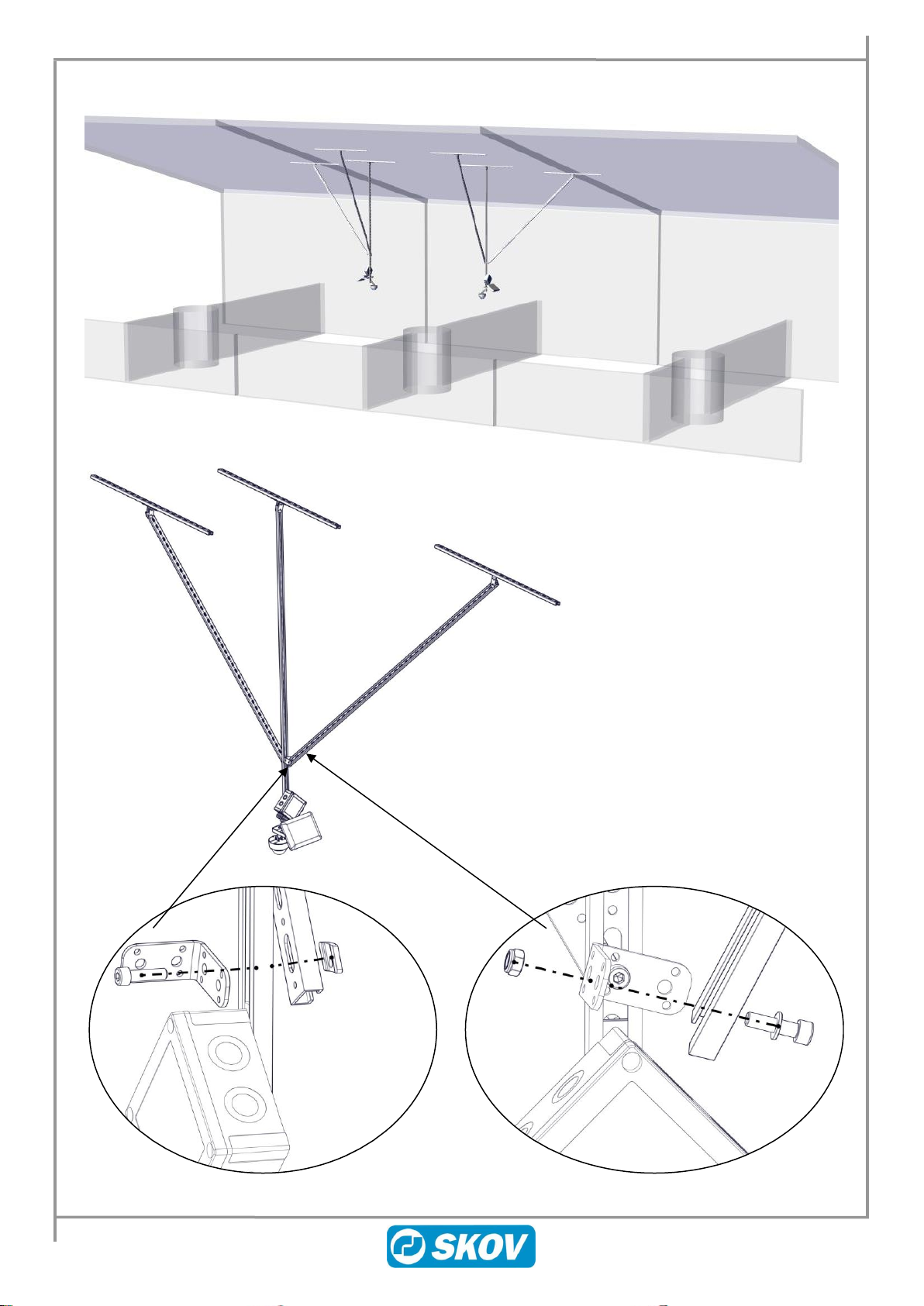 SKOV