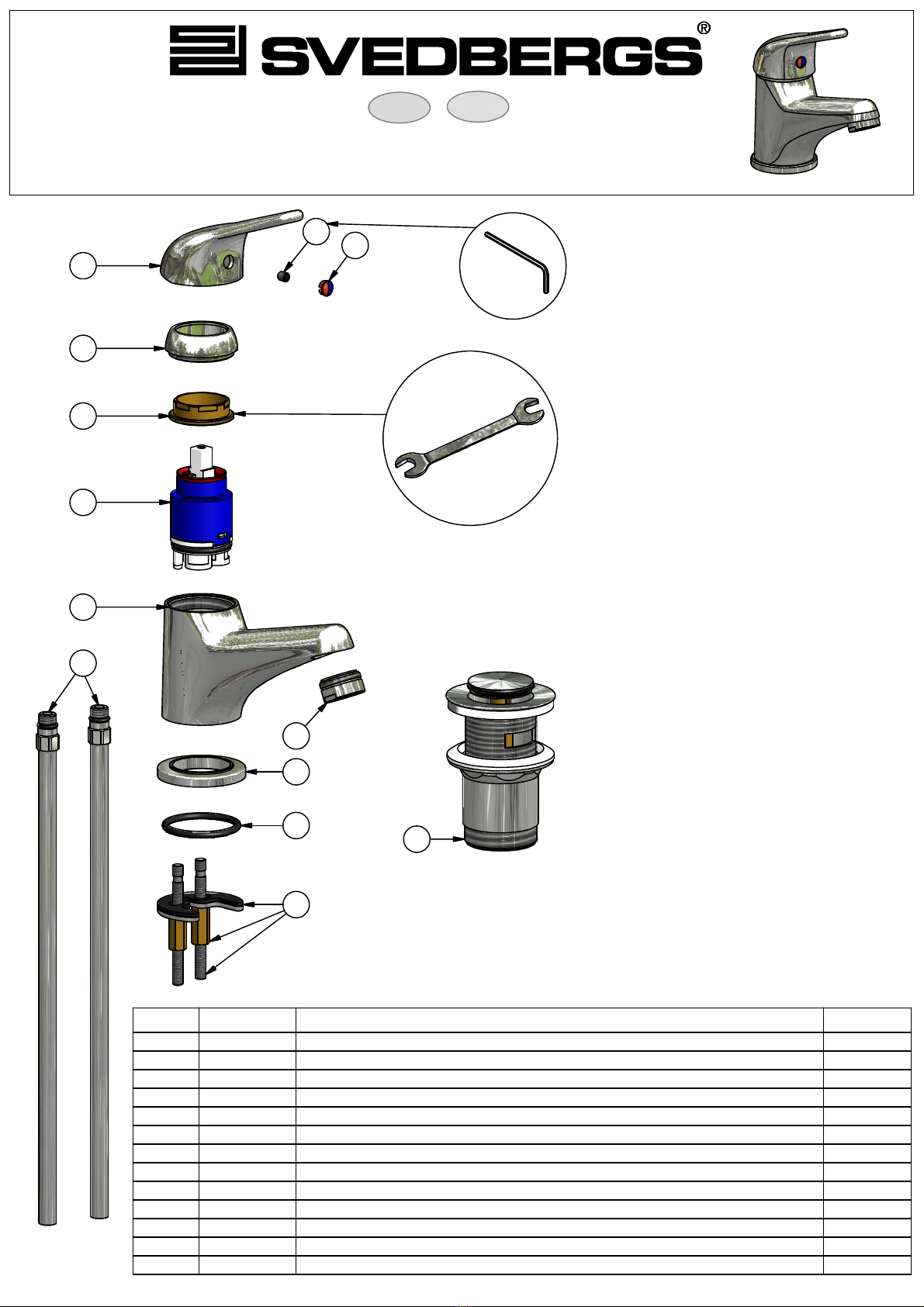 SVEDBERGS®