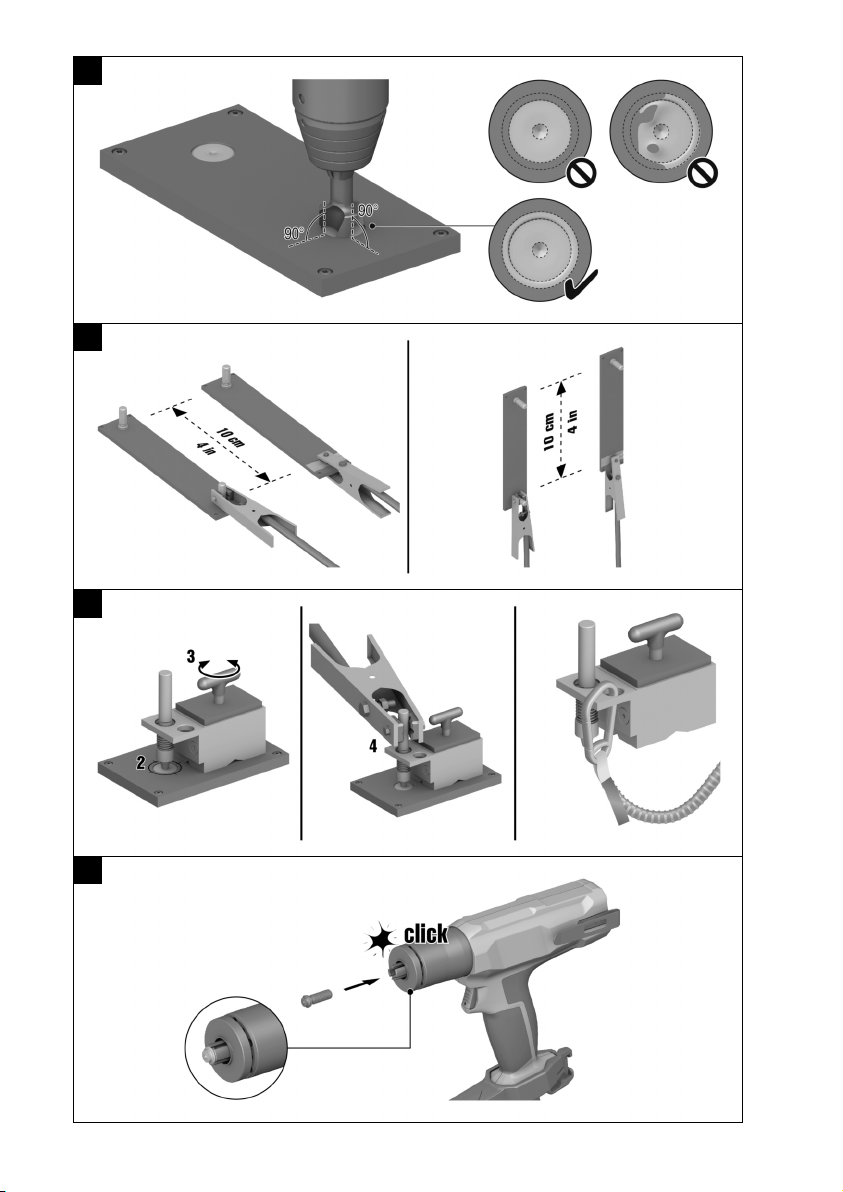 90°
90°

10 cm
4 in

10 cm
4 in

3
2

4

click