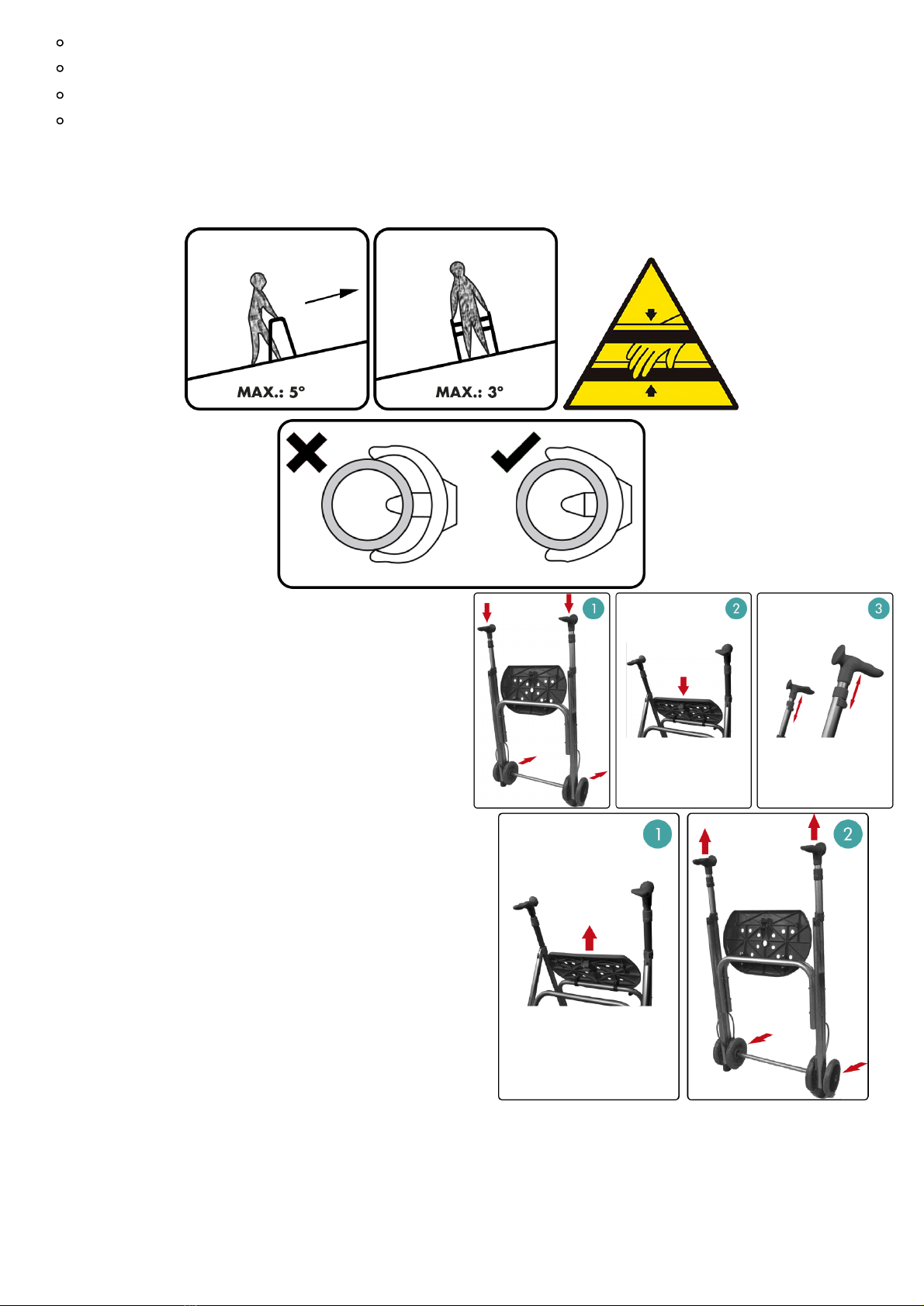 MAX.: 5°

MAX.: 3°

1

2

3

1

2