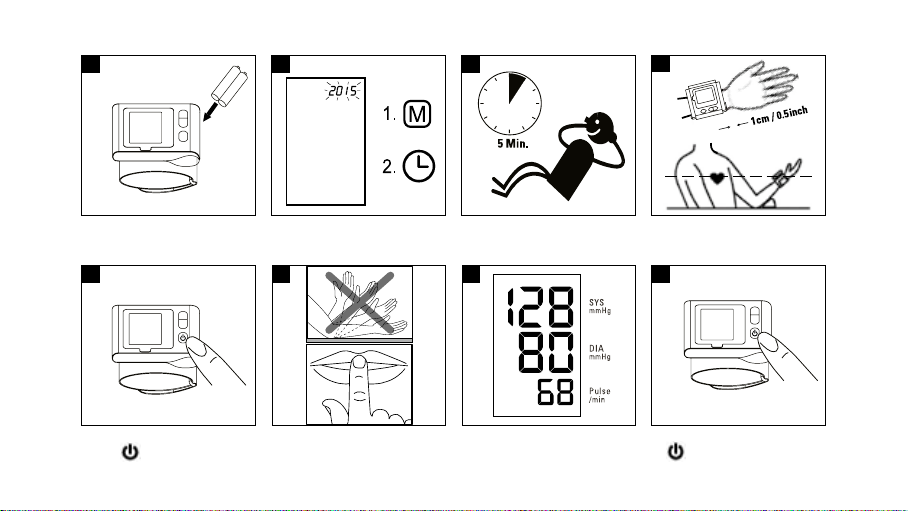 2015

1. M

2.

5 Min.

1cm / 0.5inch

128 SYS mmHg

80 DIA mmHg

68 Pulse /min