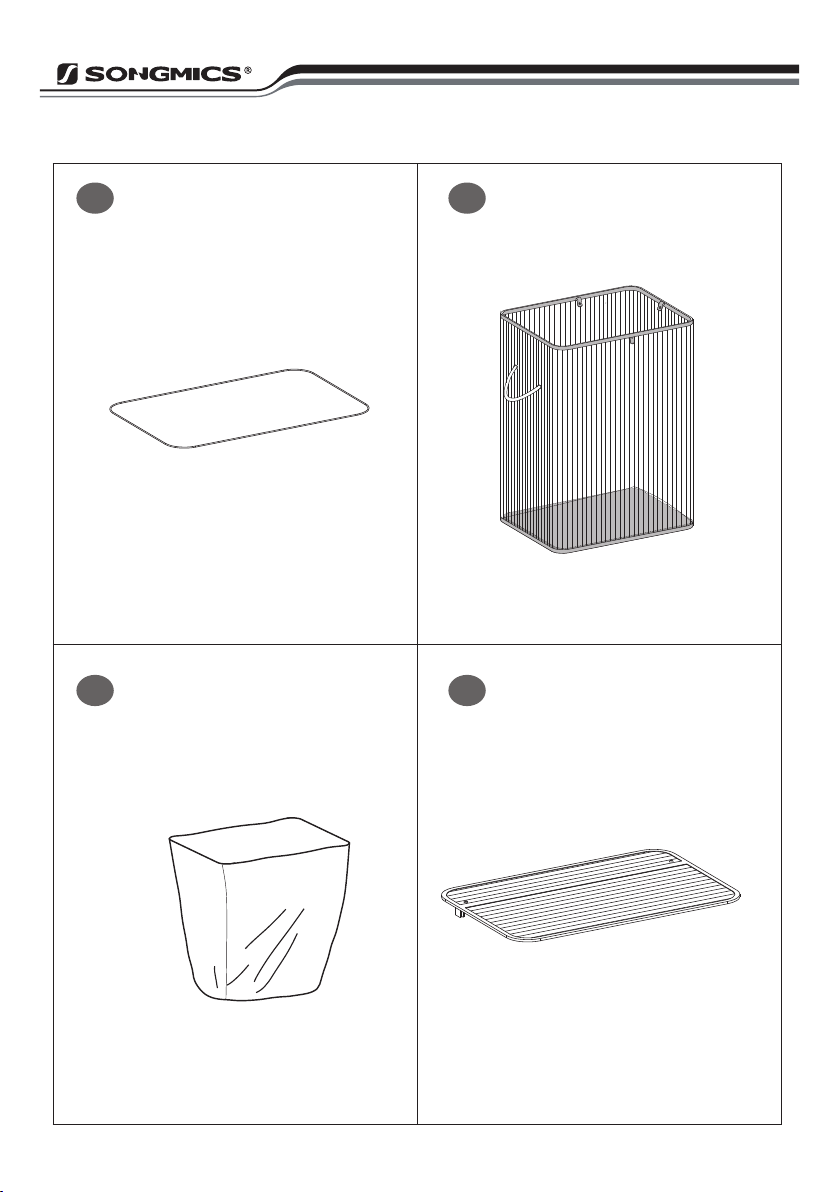 SONGMICS®