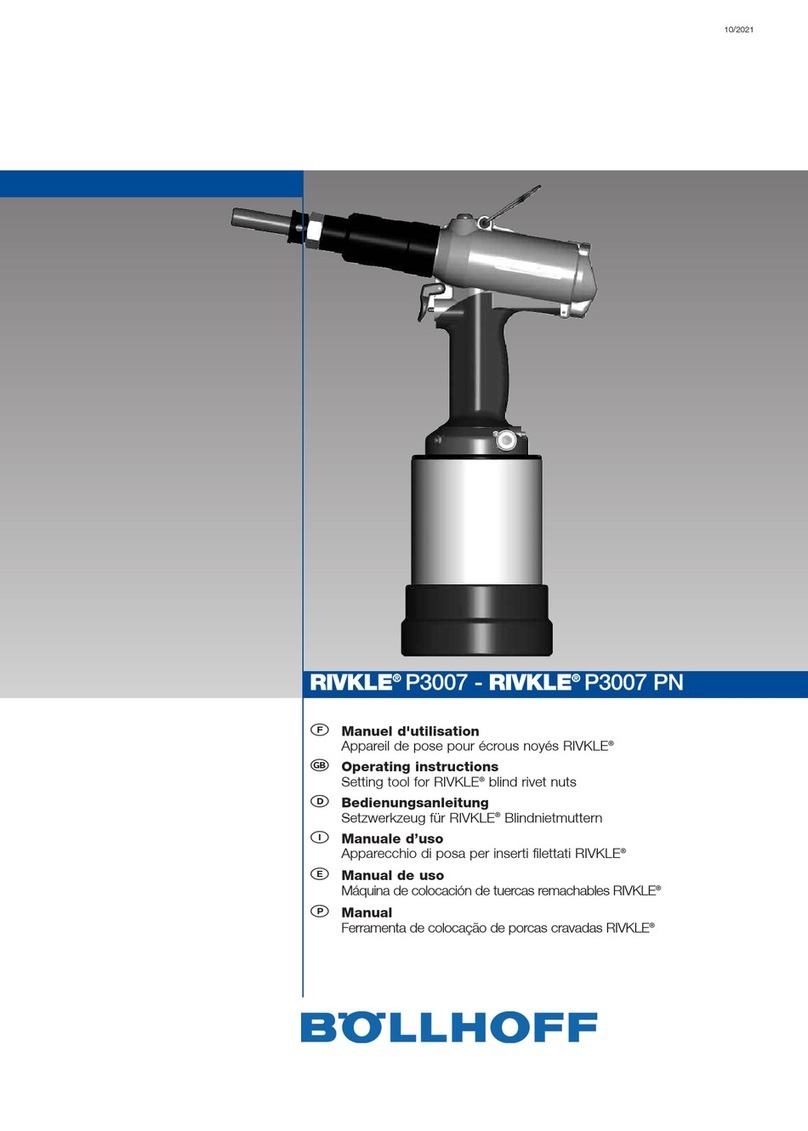 10/2021

RIVKLE® P3007 - RIVKLE® P3007 PN

F Manuel d'utilisation
Appareil de pose pour écrous noyés RIVKLE®

GB Operating instructions
Setting tool for RIVKLE® blind rivet nuts

D Bedienungsanleitung
Setzwerkzeug für RIVKLE® Blindnietmuttern

I Manuale d'uso
Apparecchio di posa per inserti filettati RIVKLE®

E Manual de uso
Máquina de colocación de tuercas remachables RIVKLE®

P Manual
Ferramenta de colocação de porcas cravadas RIVKLE®

BÖLLHOFF