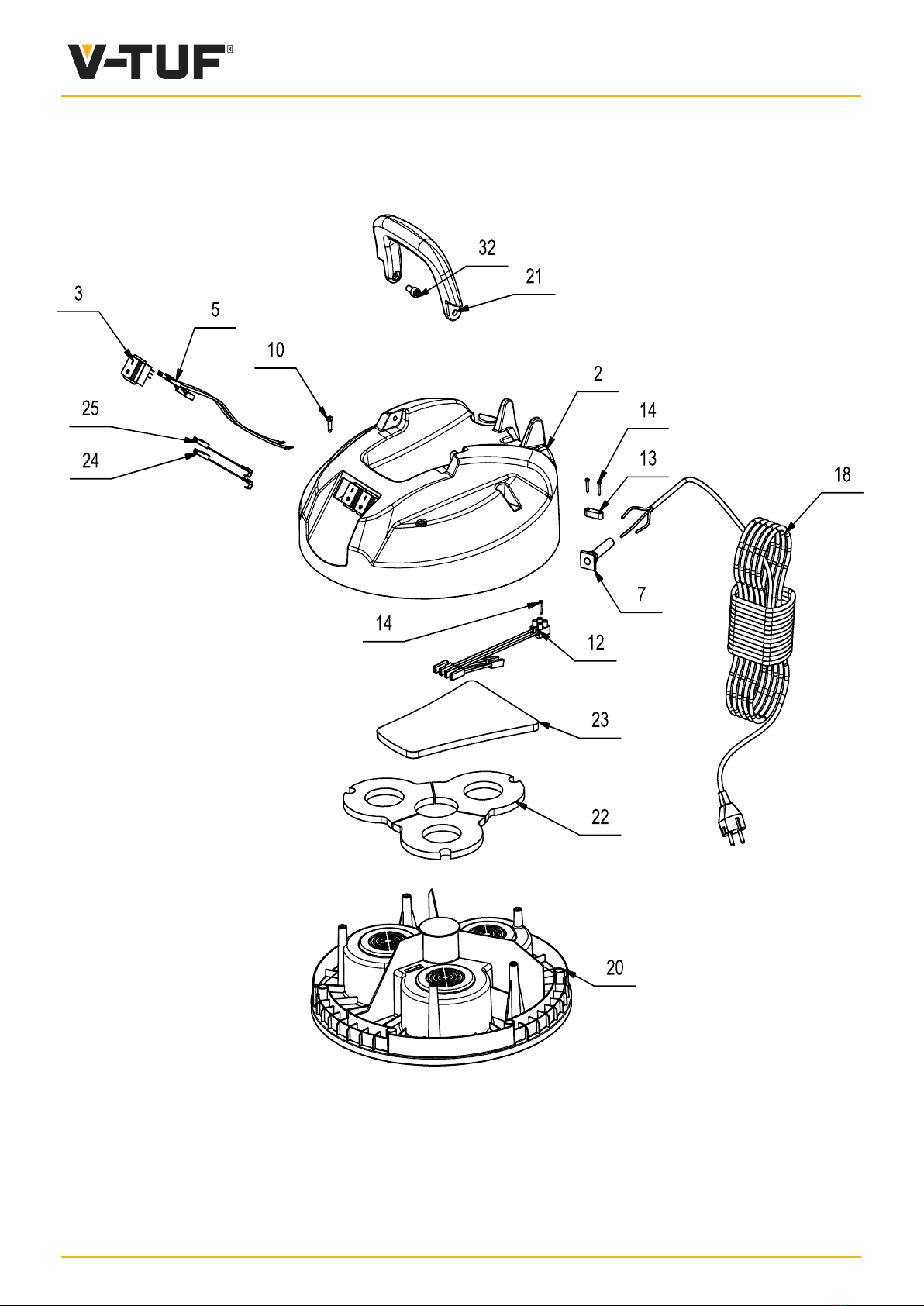 V-TUF®

32
21
3
5
10
2
25
14
24
13
18
7
14
12
23
22
20