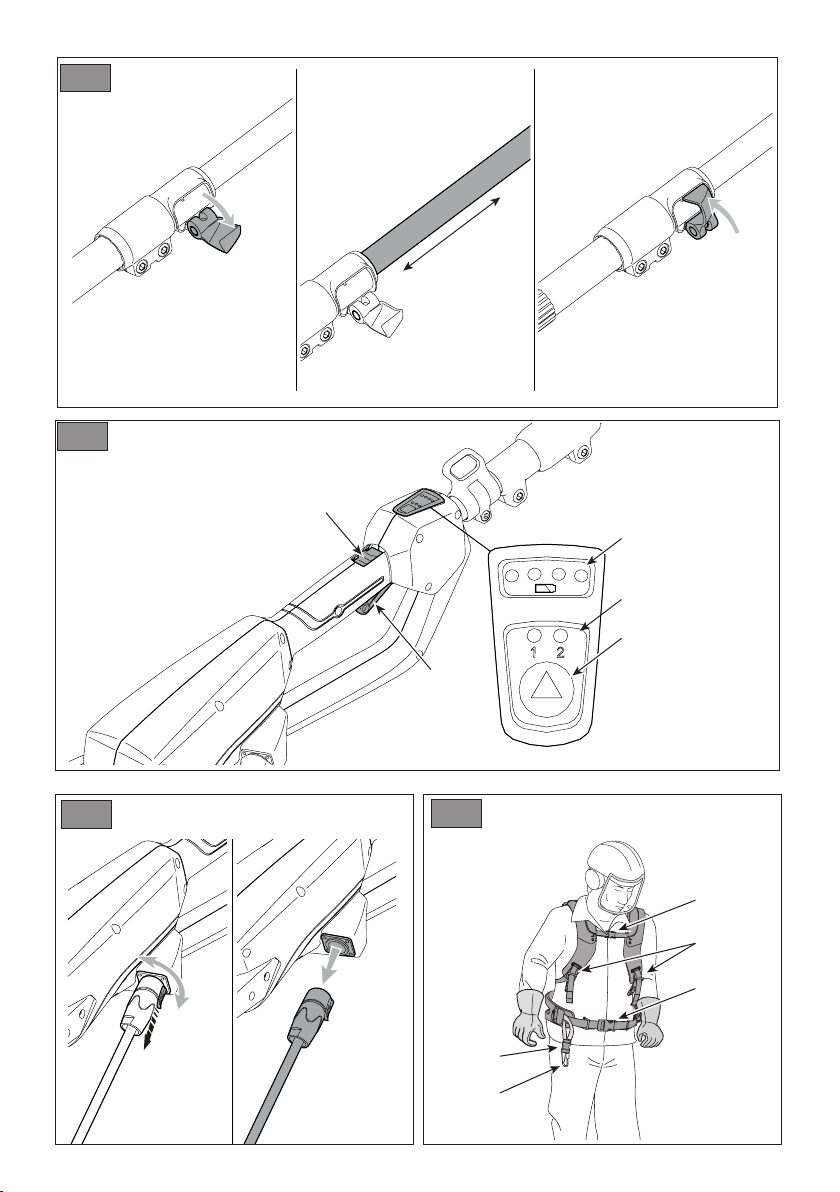 1
2