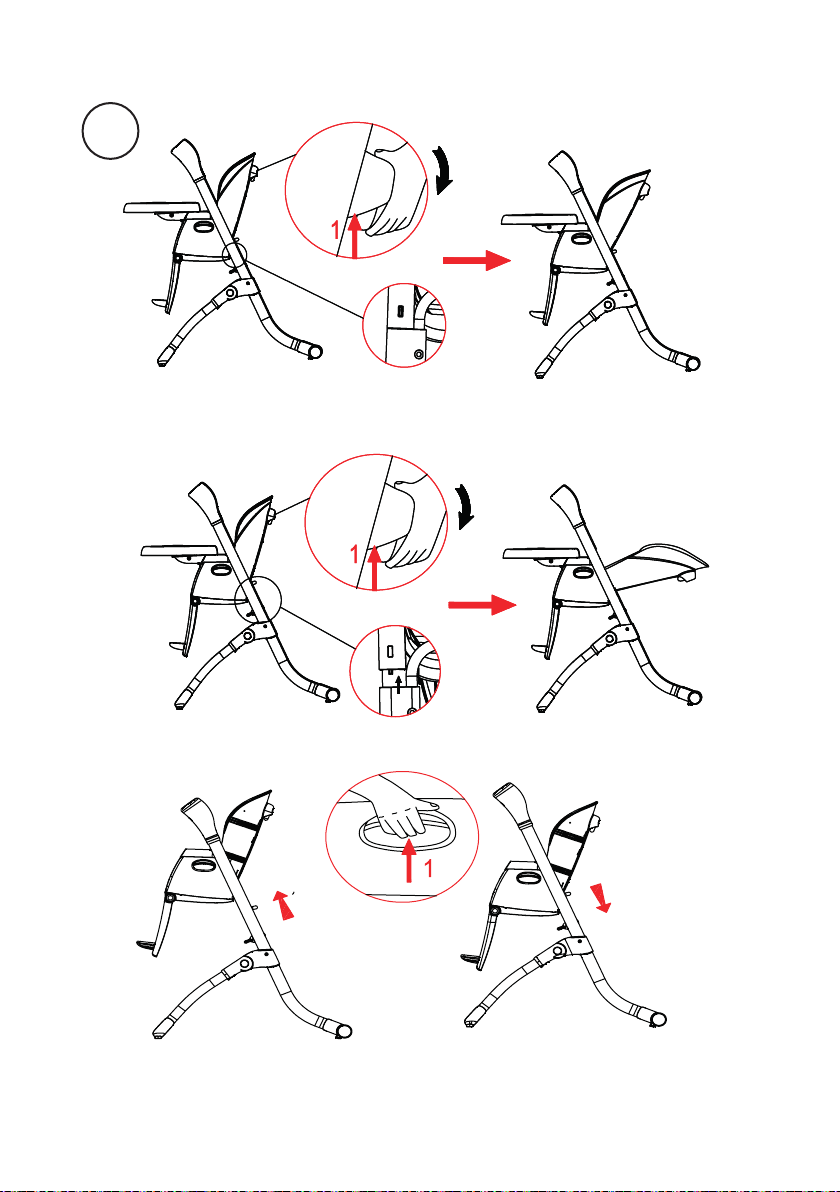 1

1

1