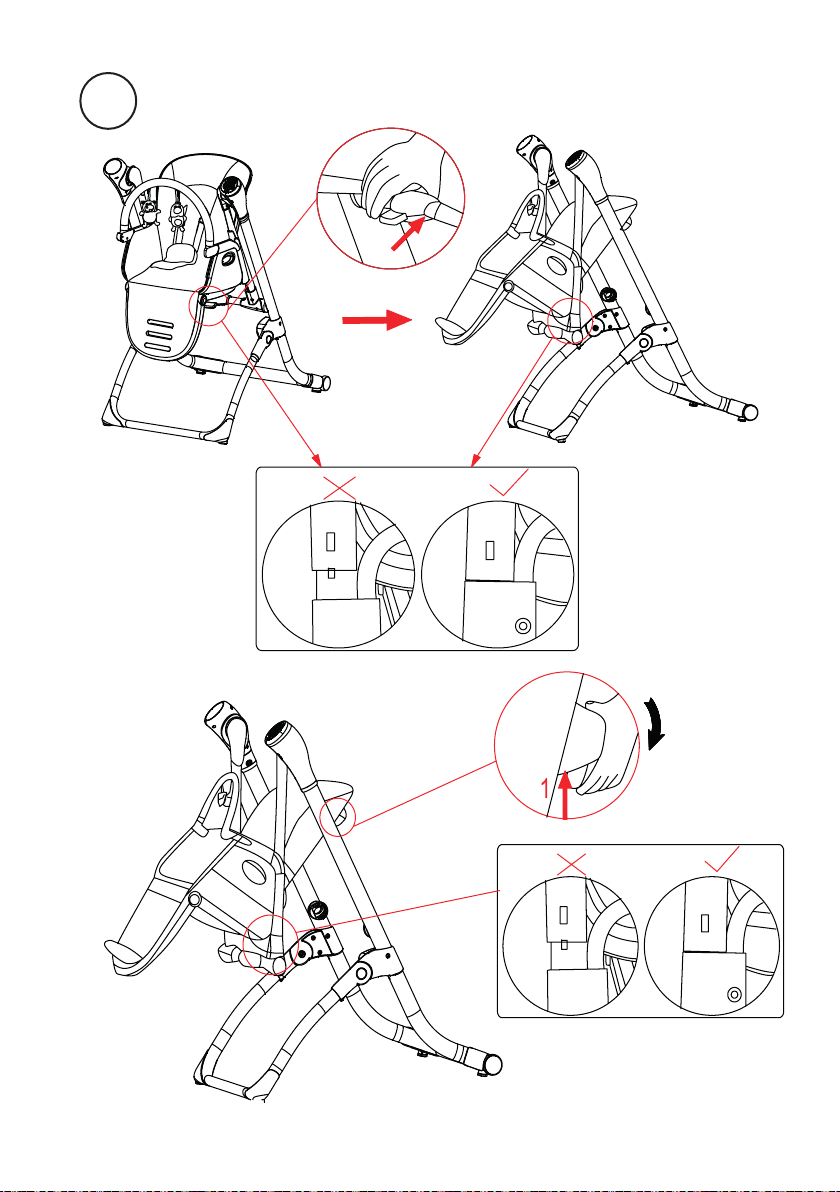 1