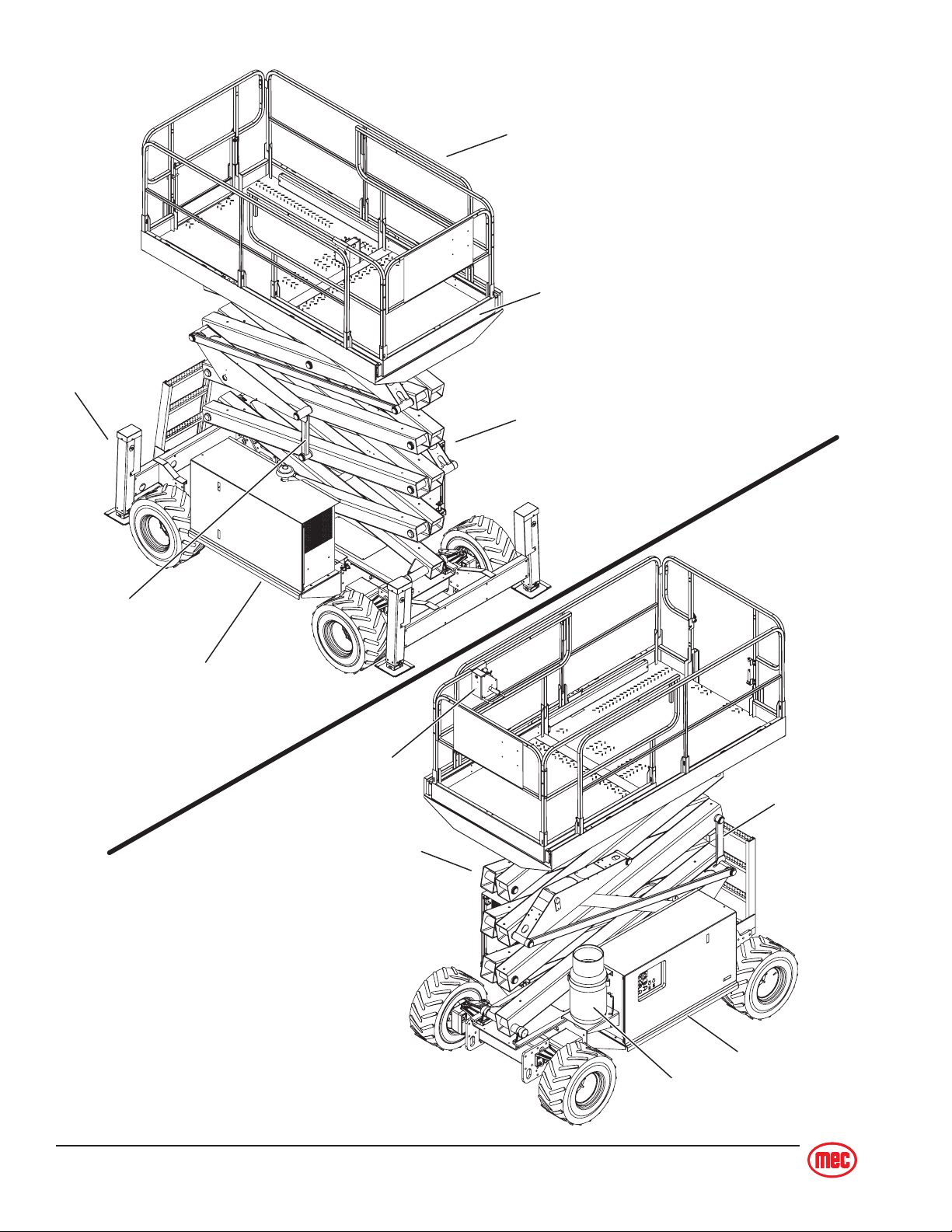 mec