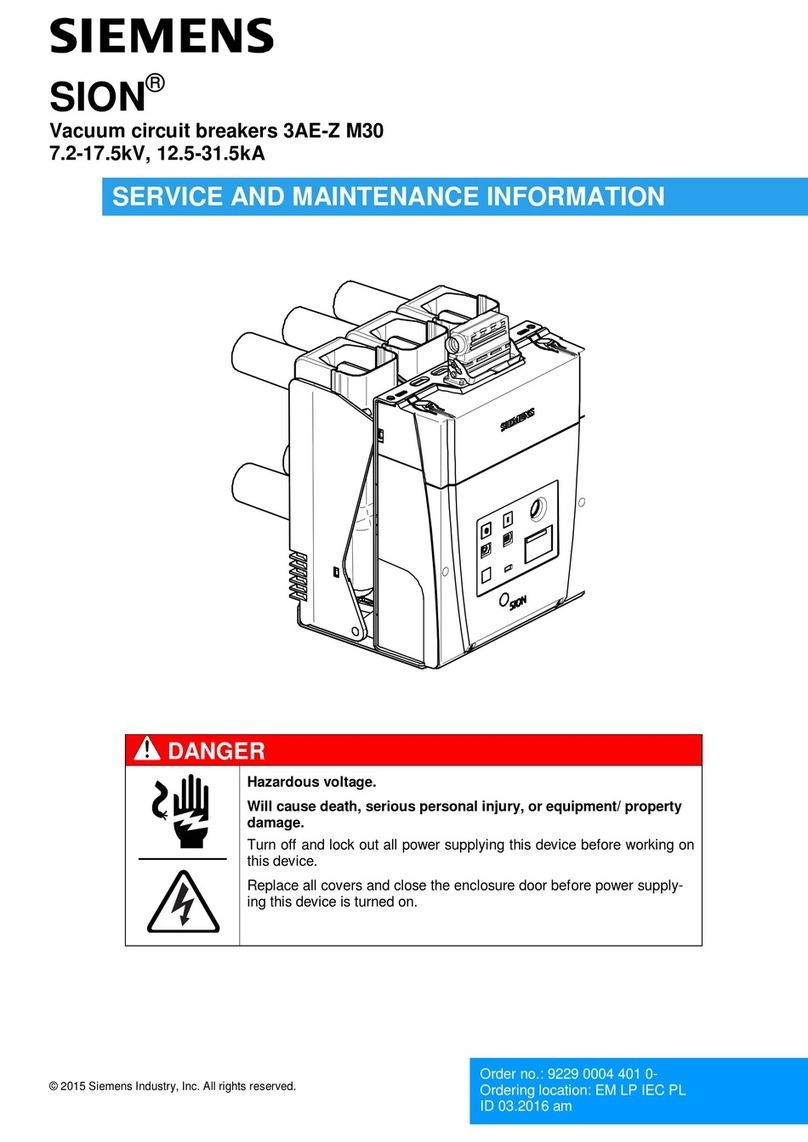 SIEMENS

SION®

Vacuum circuit breakers 3AE-Z M30
7.2-17.5kV, 12.5-31.5kA

SERVICE AND MAINTENANCE INFORMATION

SIEMENS

SION

DANGER

Hazardous voltage.

Will cause death, serious personal injury, or equipment/ property damage.

Turn off and lock out all power supplying this device before working on this device.

Replace all covers and close the enclosure door before power supplying this device is turned on.

© 2015 Siemens Industry, Inc. All rights reserved.

Order no.: 9229 0004 401 0-
Ordering location: EM LP IEC PL
ID 03.2016 am