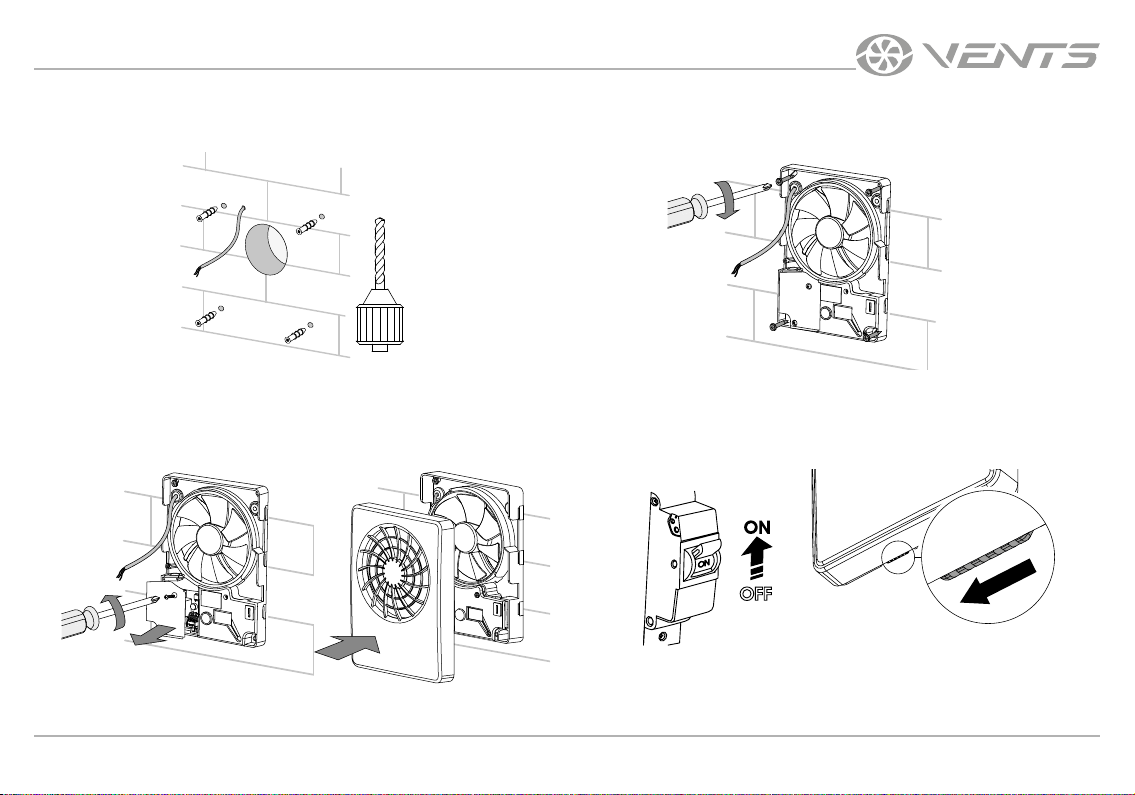 VENTS

ON

ON

OFF