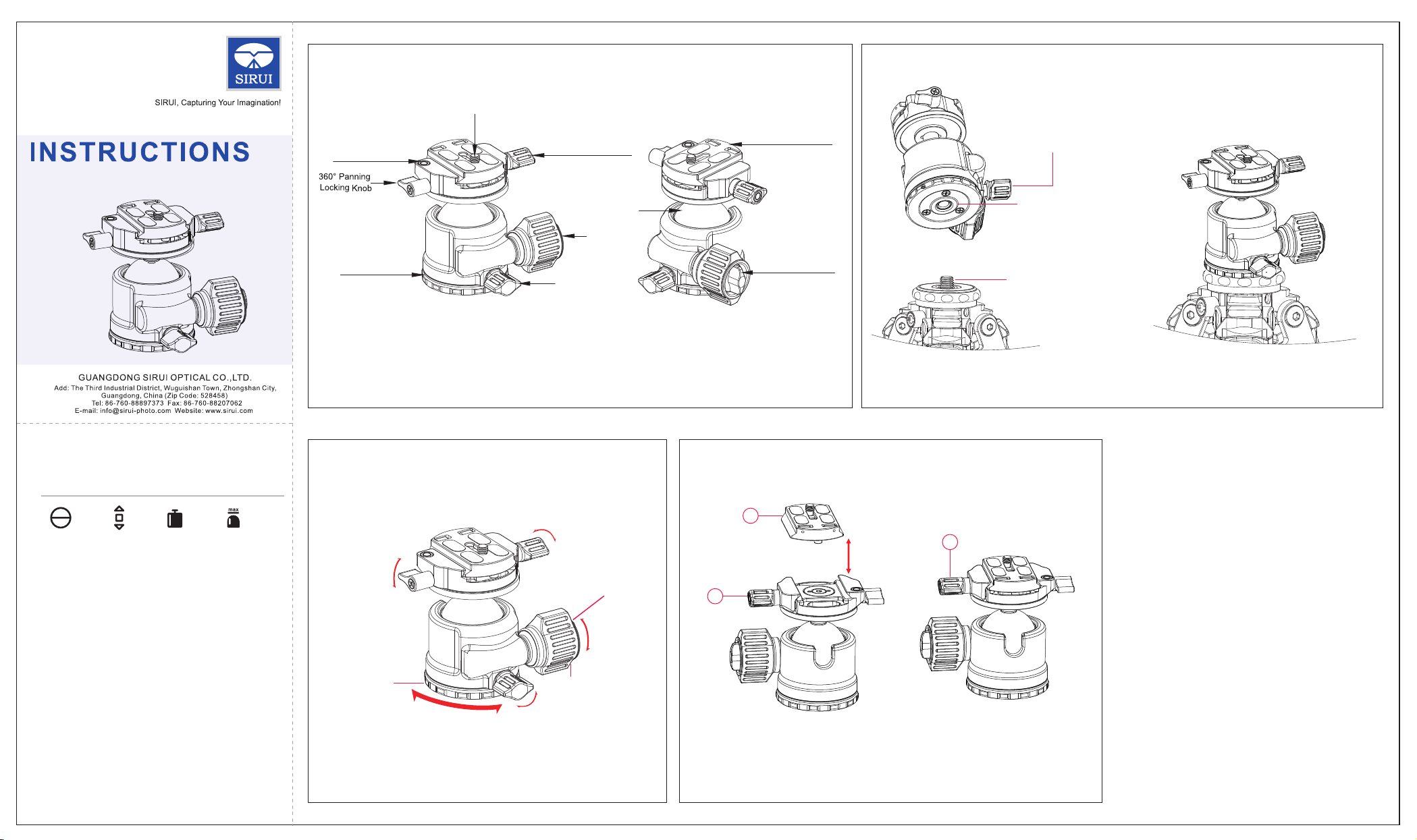 SIRUI

SIRUI, Capturing Your Imagination!

INSTRUCTIONS

GUANGDONG SIRUI OPTICAL CO.,LTD.
Add: The Third Industrial District, Wuguishan Town, Zhongshan City, Guangdong, China (Zip Code: 528458)
Tel: 86-760-88897373 Fax: 86-760-88207062
E-mail: info@sirui-photo.com Website: www.sirui.com

max

360° Panning Locking Knob